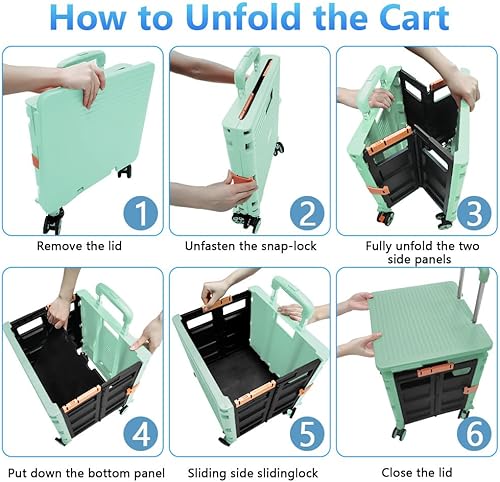 How to Unfold the Cart

1

Remove the lid

2

Unfasten the snap-lock

3

Fully unfold the two side panels

4

Put down the bottom panel

5

Sliding side slidinglock

6

Close the lid