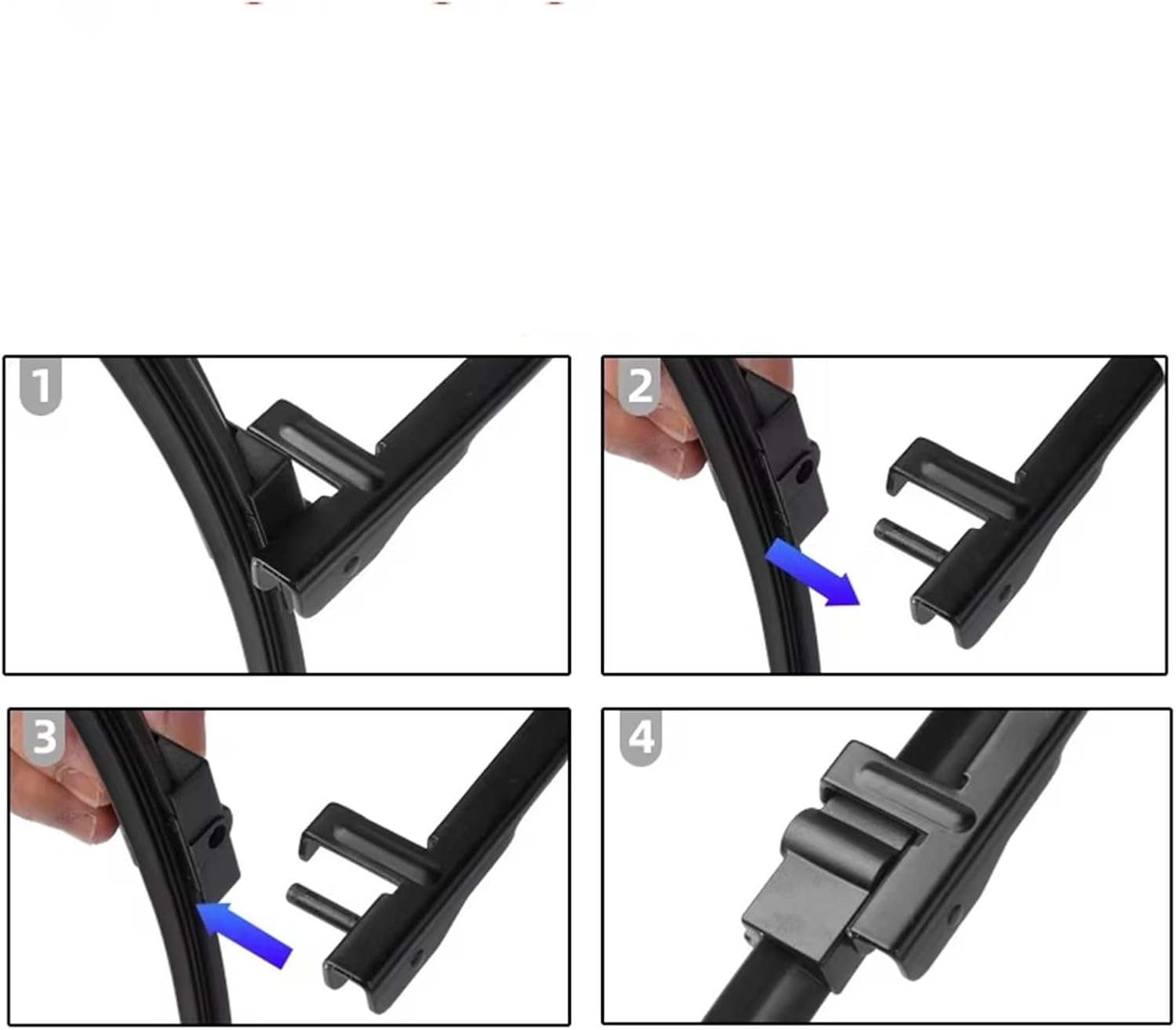 1

2

3

4