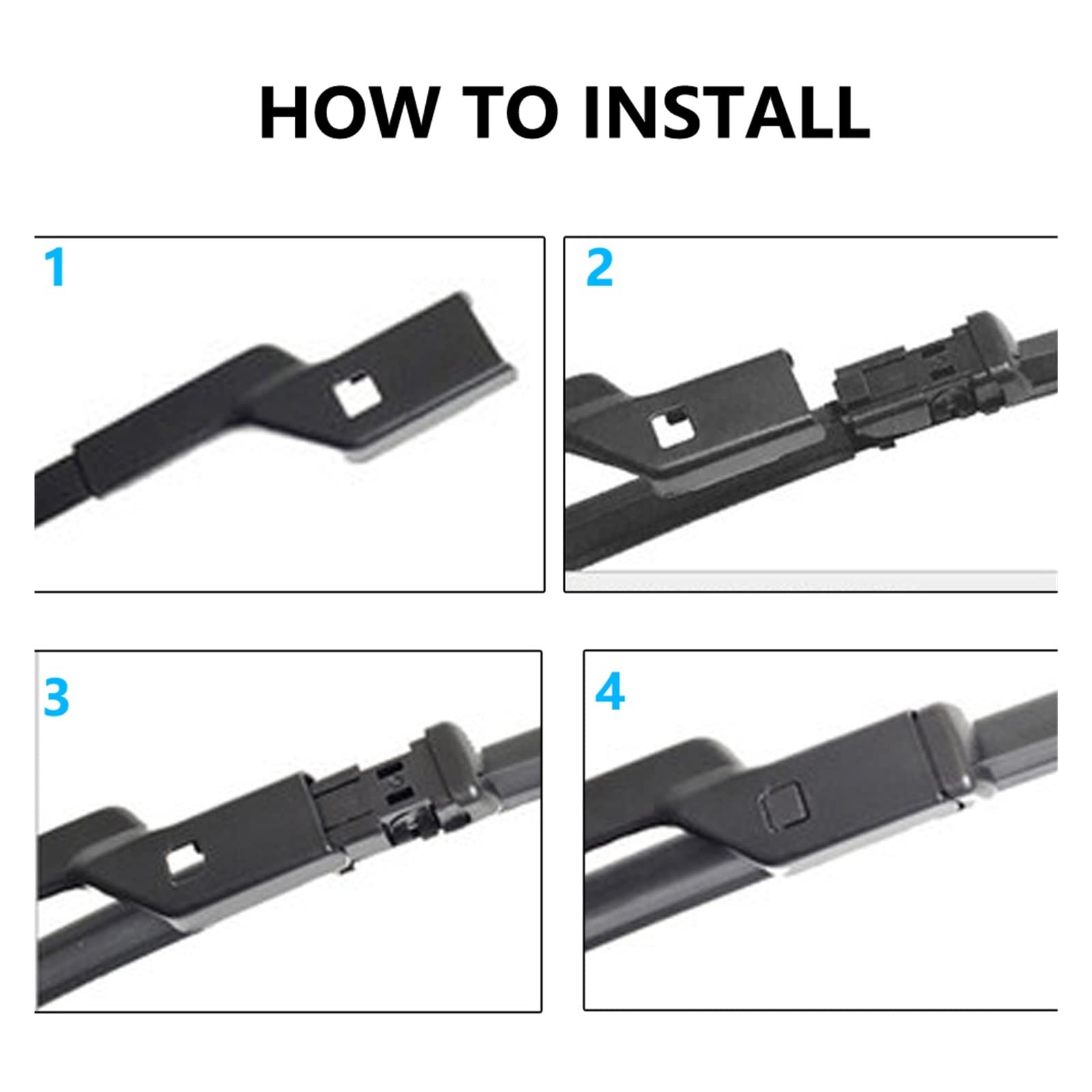 HOW TO INSTALL

1

2

3

4