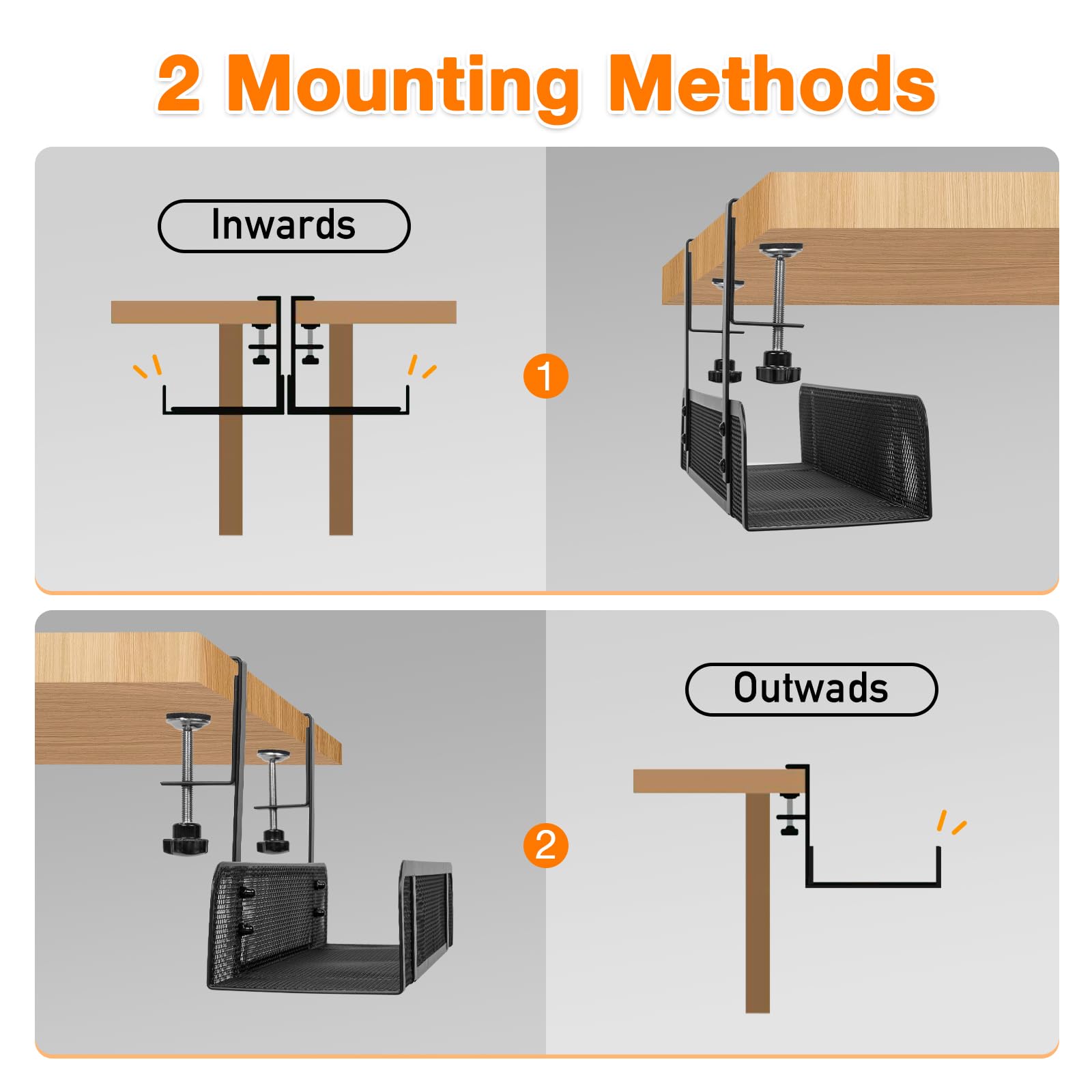 2 Mounting Methods

Inwards

1

2

Outwads