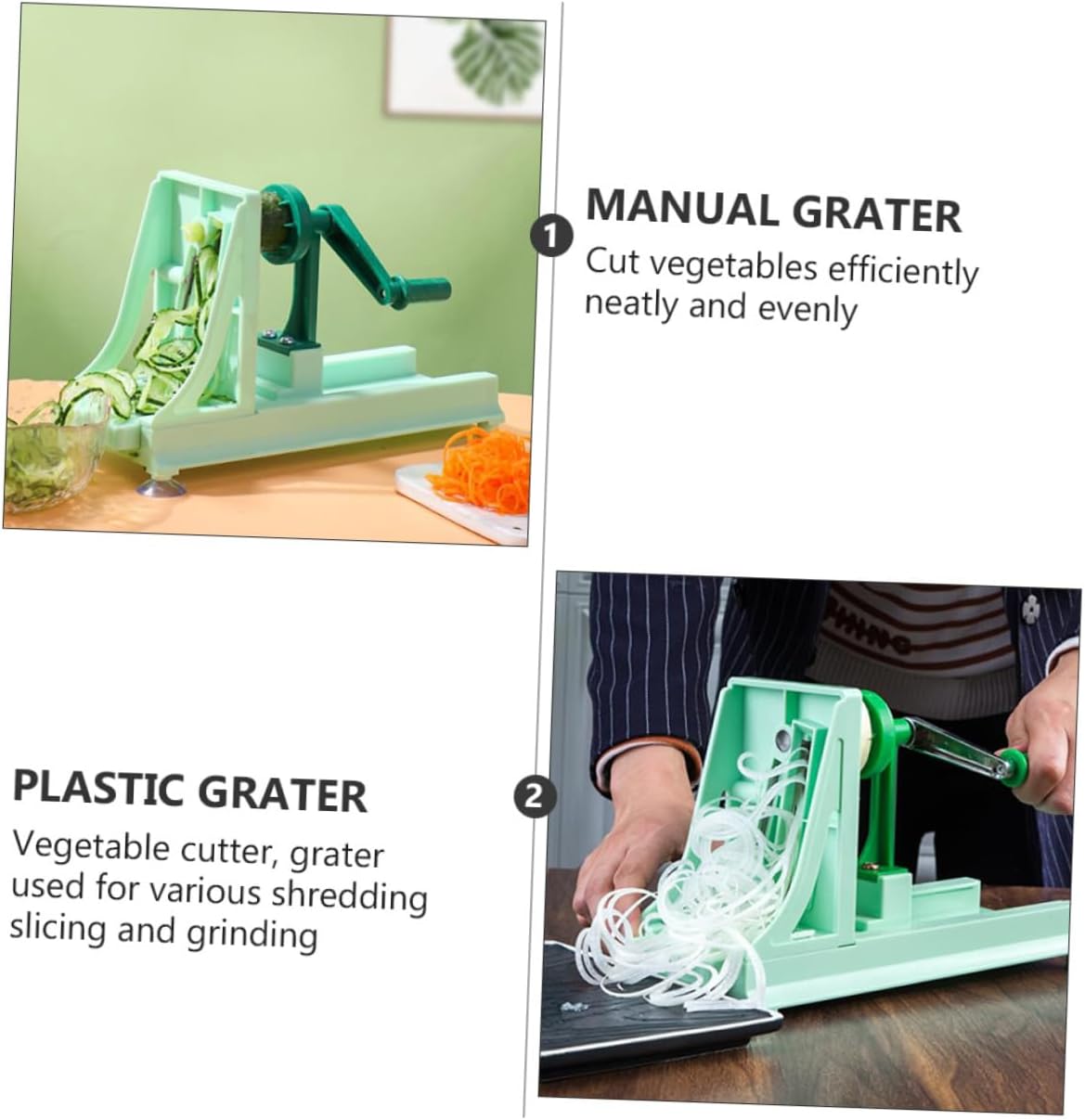 1

MANUAL GRATER

Cut vegetables efficiently neatly and evenly

PLASTIC GRATER

Vegetable cutter, grater used for various shredding slicing and grinding

2