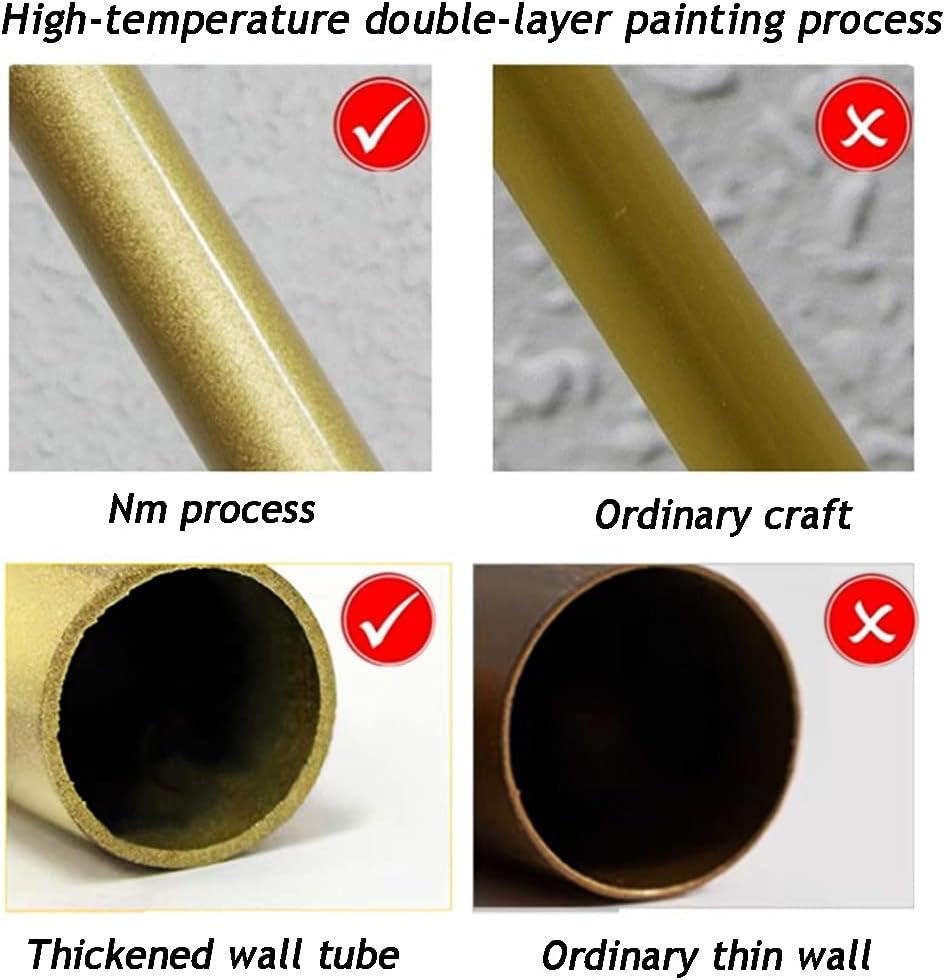 High-temperature double-layer painting process

Nm process

Ordinary craft

Thickened wall tube

Ordinary thin wall