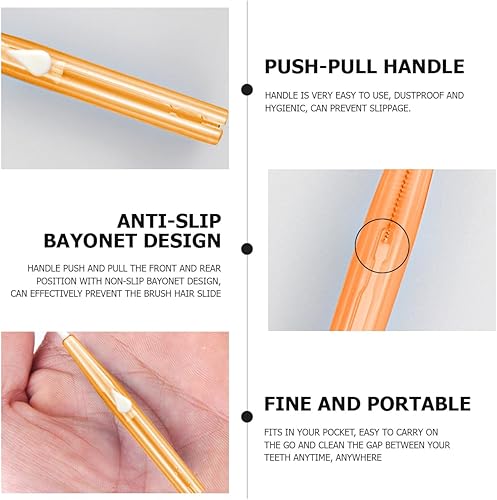 PUSH-PULL HANDLE

HANDLE IS VERY EASY TO USE, DUSTPROOF AND HYGIENIC, CAN PREVENT SLIPPAGE.

ANTI-SLIP BAYONET DESIGN

HANDLE PUSH AND PULL THE FRONT AND REAR POSITION WITH NON-SLIP BAYONET DESIGN, CAN EFFECTIVELY PREVENT THE BRUSH HAIR SLIDE

FINE AND PORTABLE

FITS IN YOUR POCKET, EASY TO CARRY ON THE GO AND CLEAN THE GAP BETWEEN YOUR TEETH ANYTIME, ANYWHERE