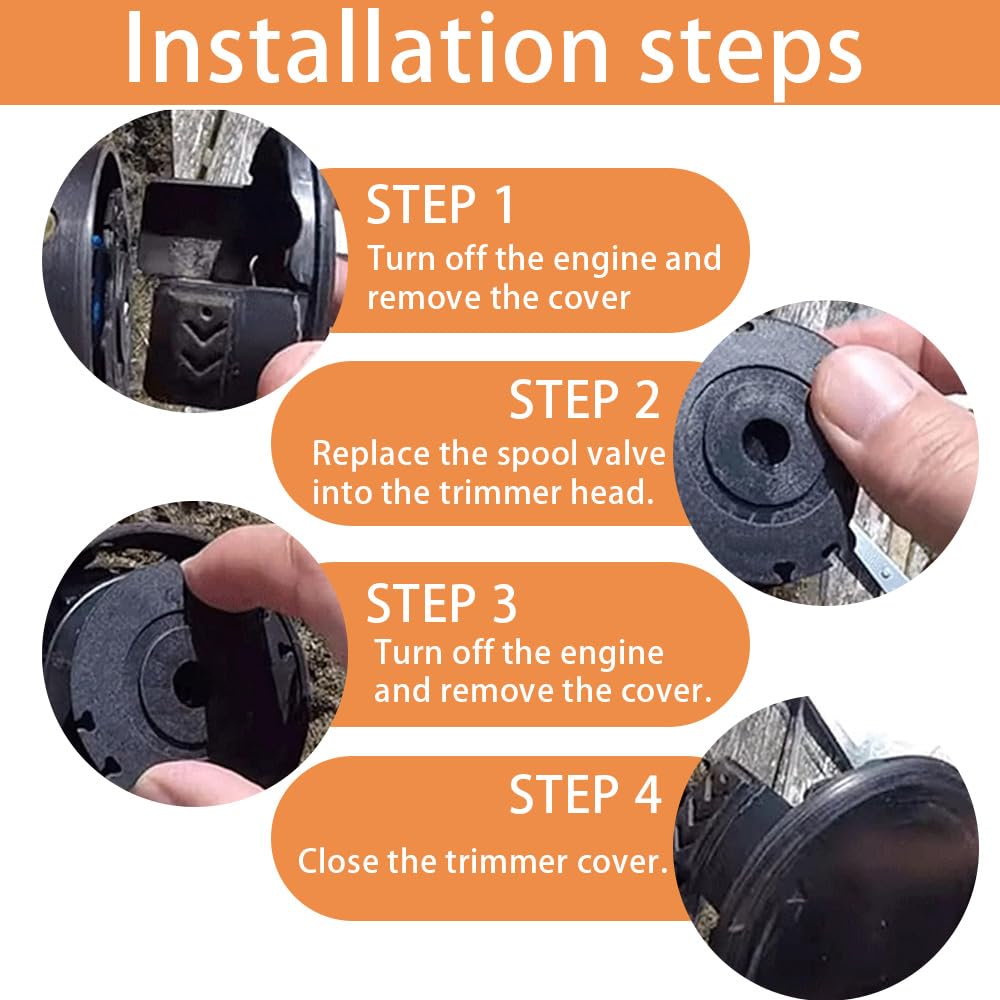 Installation steps

STEP 1
Turn off the engine and remove the cover

STEP 2
Replace the spool valve into the trimmer head.

STEP 3
Turn off the engine and remove the cover.

STEP 4
Close the trimmer cover.