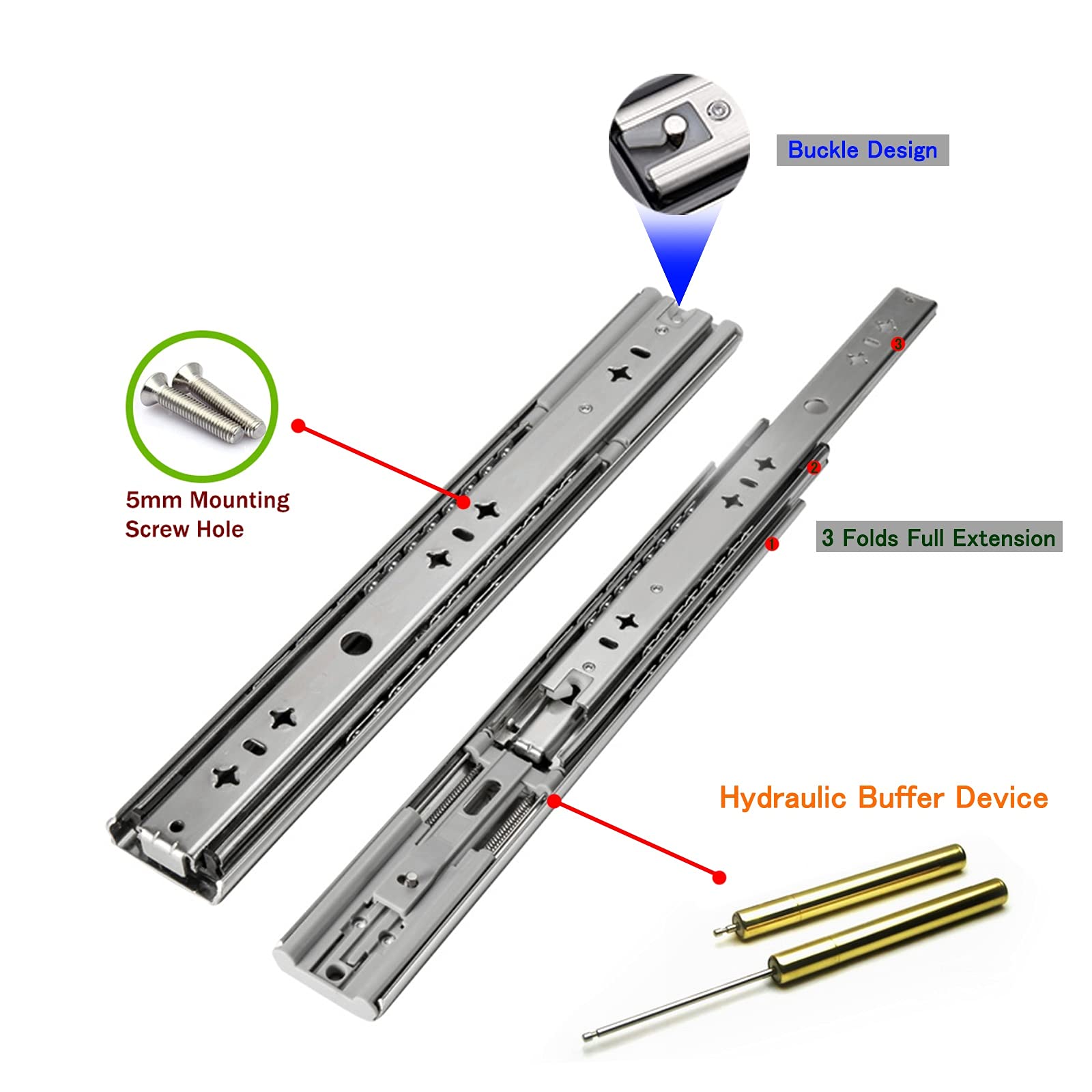 Buckle Design

5mm Mounting Screw Hole

3

2

1

3 Folds Full Extension

Hydraulic Buffer Device