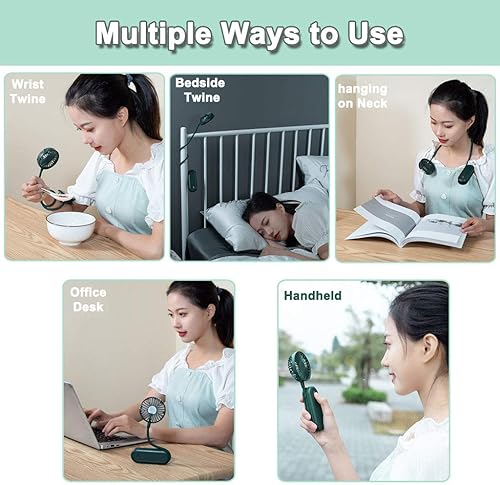 Multiple Ways to Use

Wrist Twine

Bedside Twine

hanging on Neck

Office Desk

Handheld