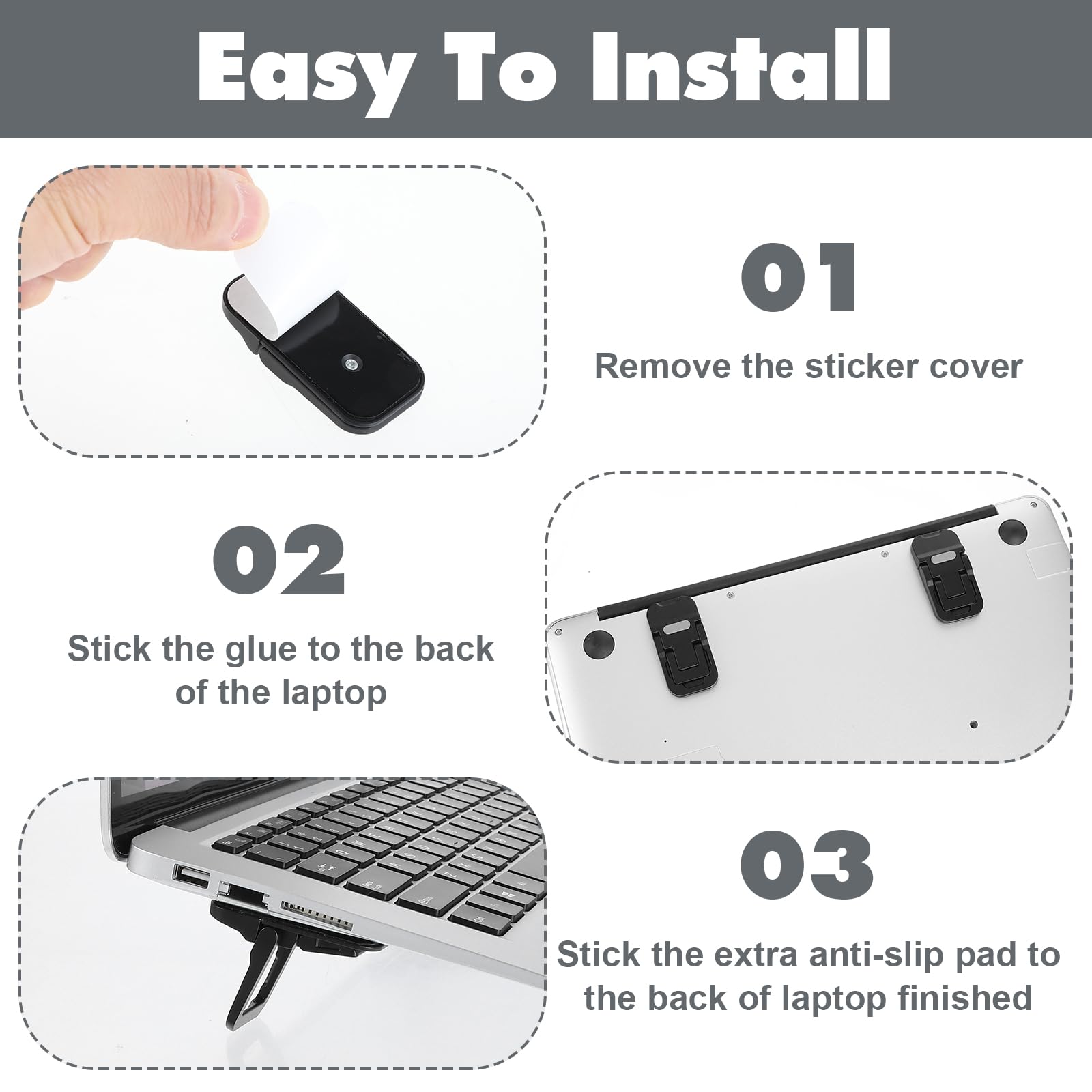 Easy To Install

01

Remove the sticker cover

02

Stick the glue to the back of the laptop

03

Stick the extra anti-slip pad to the back of laptop finished