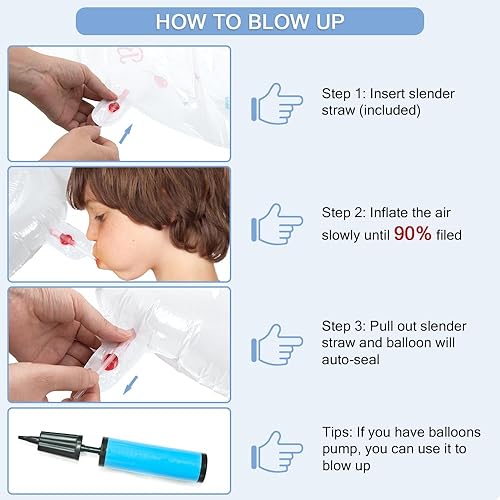 HOW TO BLOW UP

Step 1: Insert slender straw (included)

Step 2: Inflate the air slowly until 90% filed

Step 3: Pull out slender straw and balloon will auto-seal

Tips: If you have balloons pump, you can use it to blow up