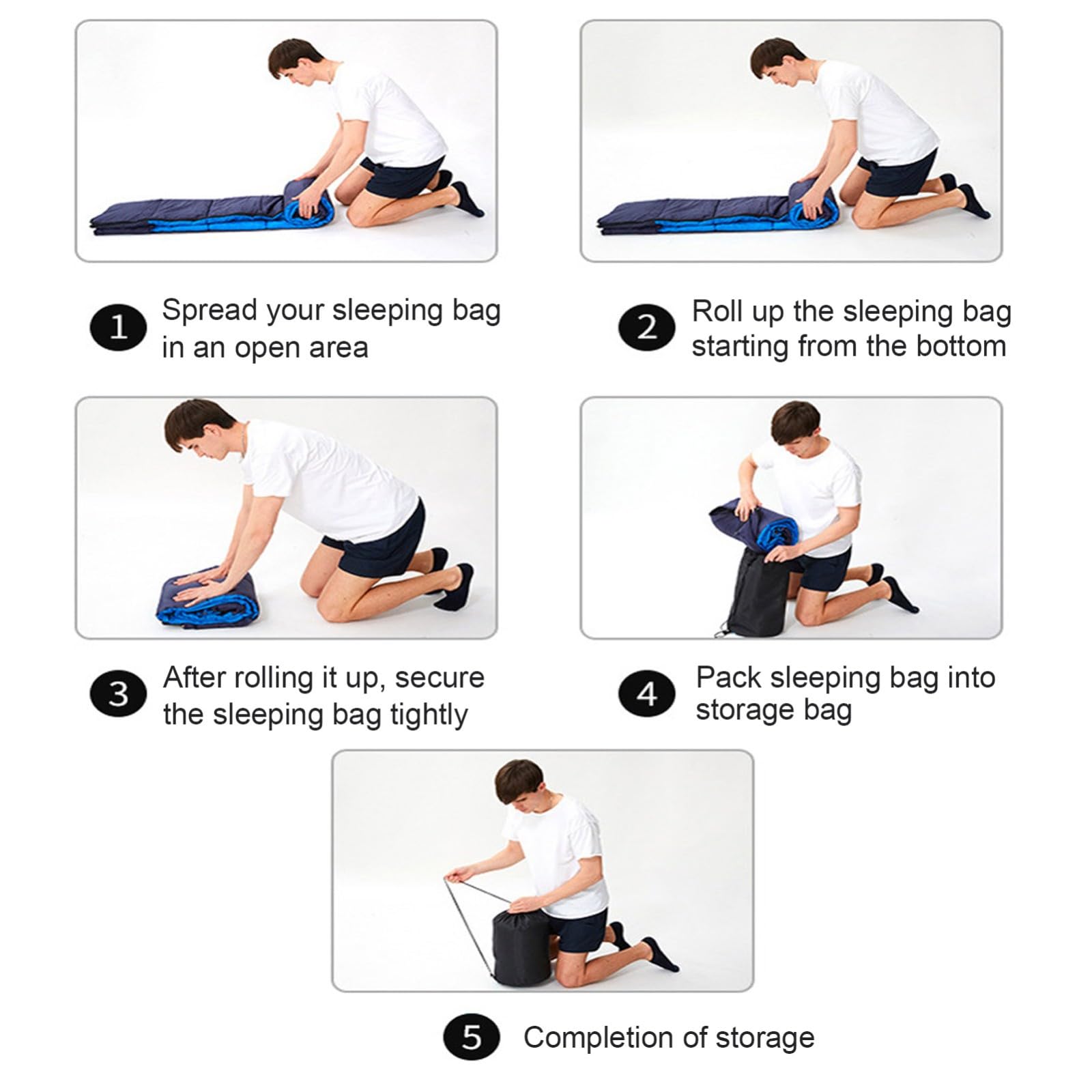 1 Spread your sleeping bag in an open area

2 Roll up the sleeping bag starting from the bottom

3 After rolling it up, secure the sleeping bag tightly

4 Pack sleeping bag into storage bag

5 Completion of storage