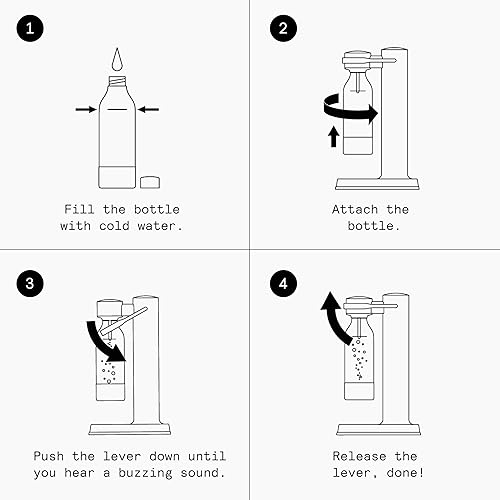 1

Fill the bottle with cold water.

2

Attach the bottle.

3

Push the lever down until you hear a buzzing sound.

4

Release the lever, done!