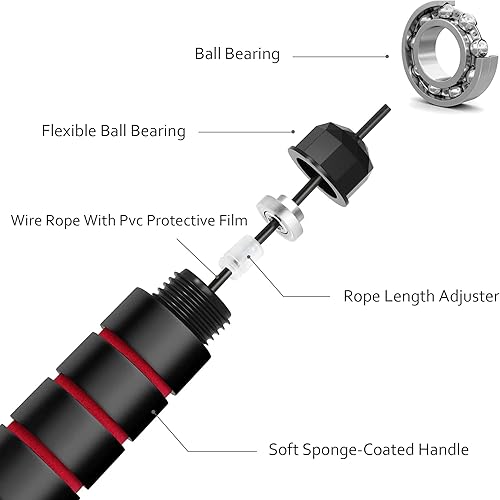 Ball Bearing

Flexible Ball Bearing

Wire Rope With Pvc Protective Film

Rope Length Adjuster

Soft Sponge-Coated Handle