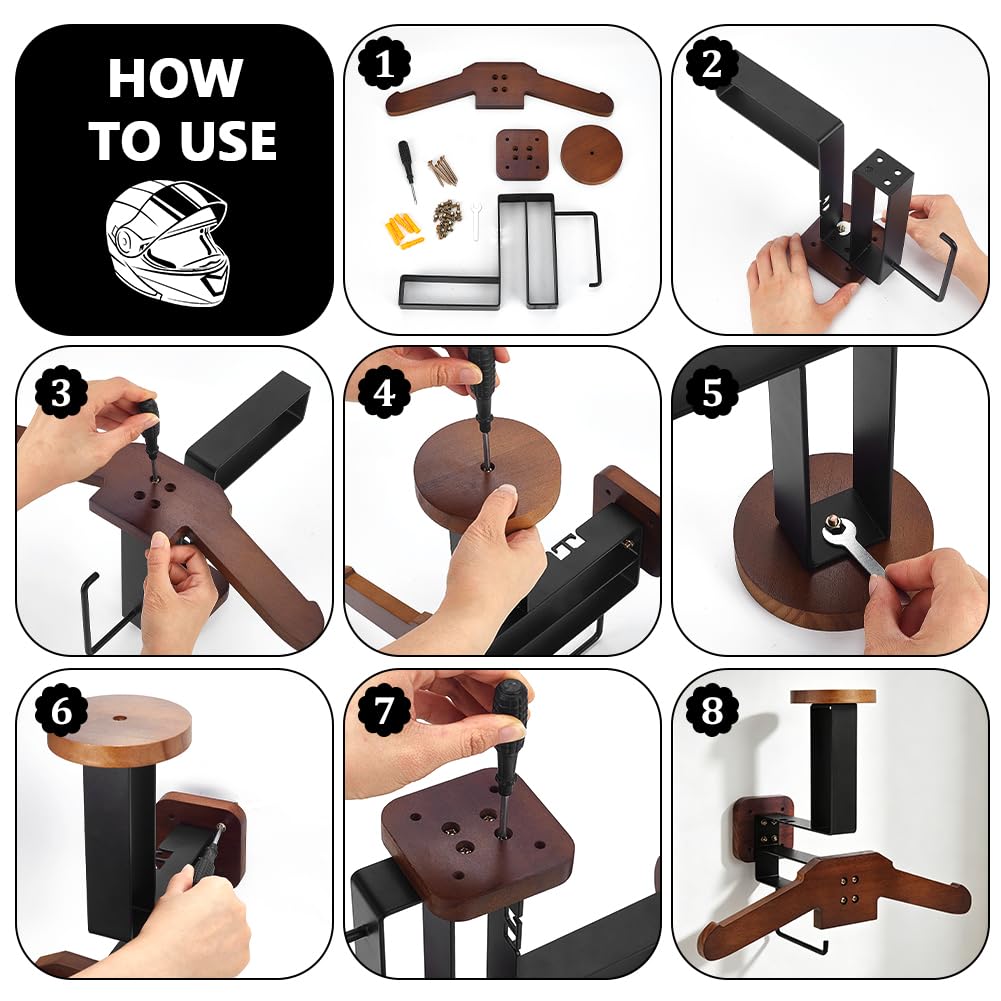 HOW TO USE

1

2

3

4

5

6

7

8