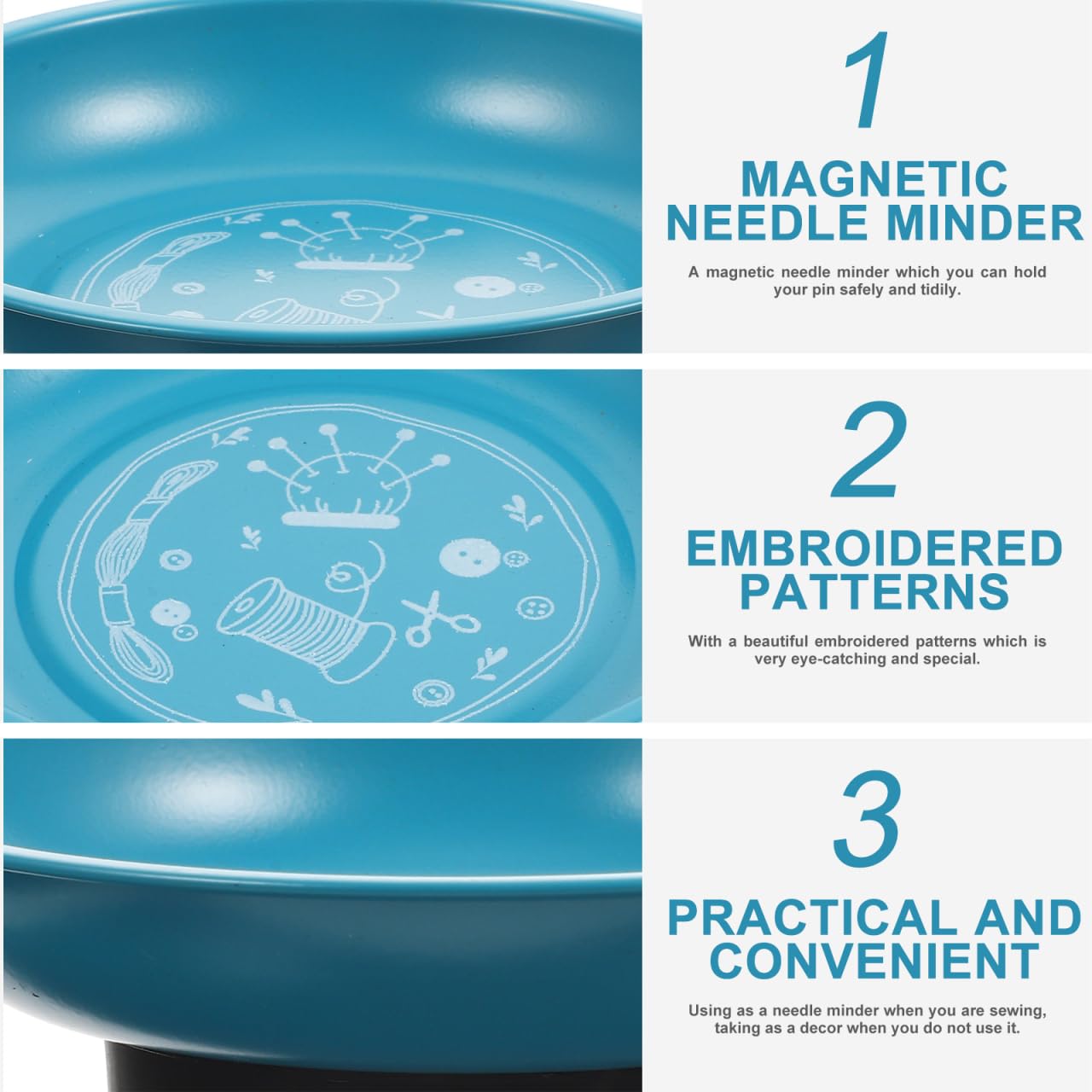 1

MAGNETIC NEEDLE MINDER

A magnetic needle minder which you can hold your pin safely and tidily.

2

EMBROIDERED PATTERNS

With a beautiful embroidered patterns which is very eye-catching and special.

3

PRACTICAL AND CONVENIENT

Using as a needle minder when you are sewing, taking as a decor when you do not use it.