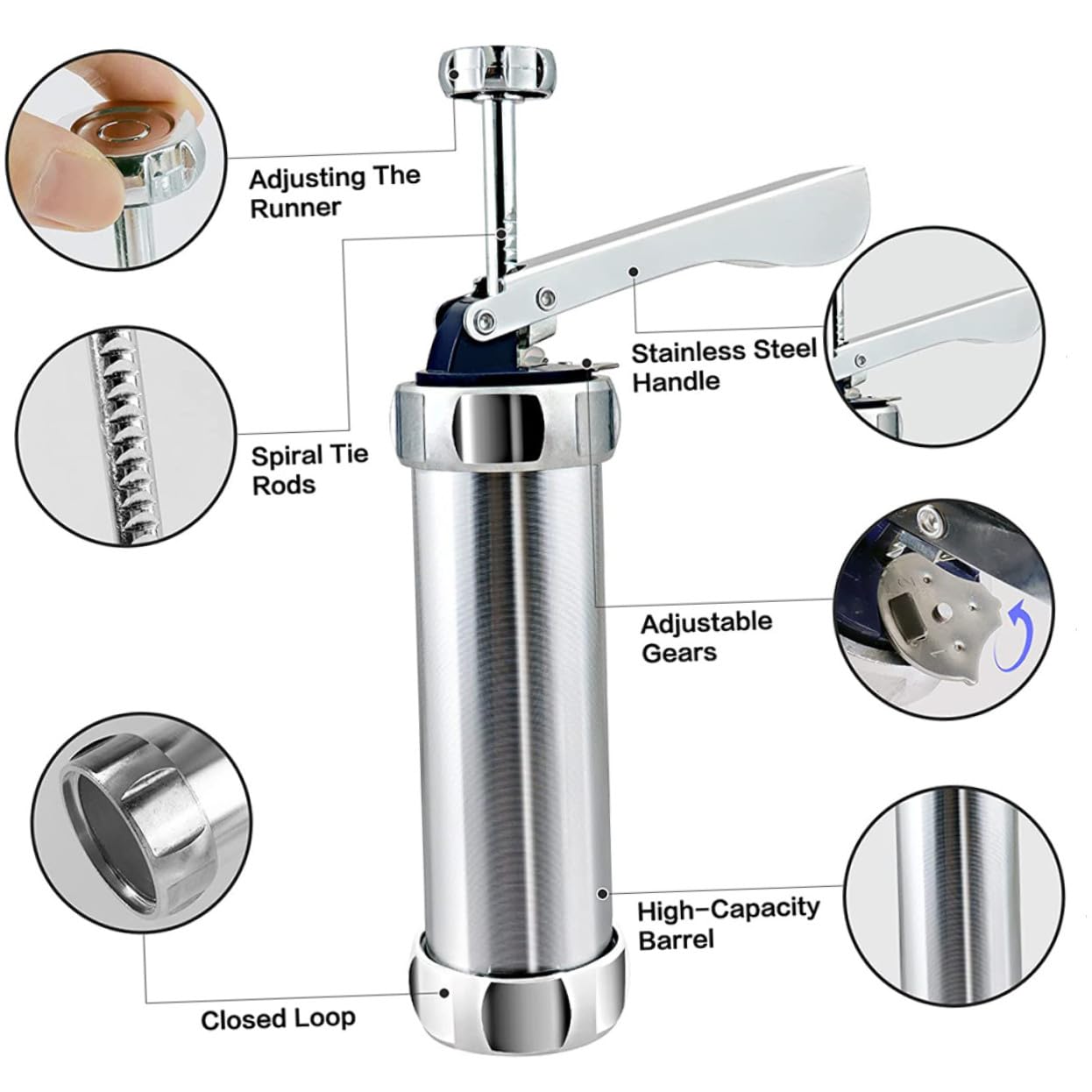 Adjusting The Runner

Stainless Steel Handle

Spiral Tie Rods

Adjustable Gears

High-Capacity Barrel

Closed Loop