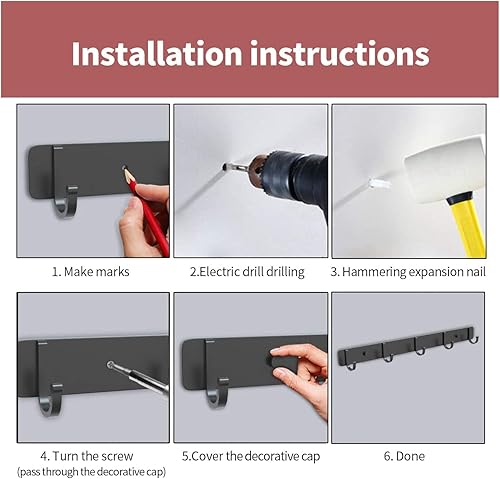 Installation instructions

1. Make marks

2.Electric drill drilling

3. Hammering expansion nail

4. Turn the screw
(pass through the decorative cap)

5.Cover the decorative cap

6. Done