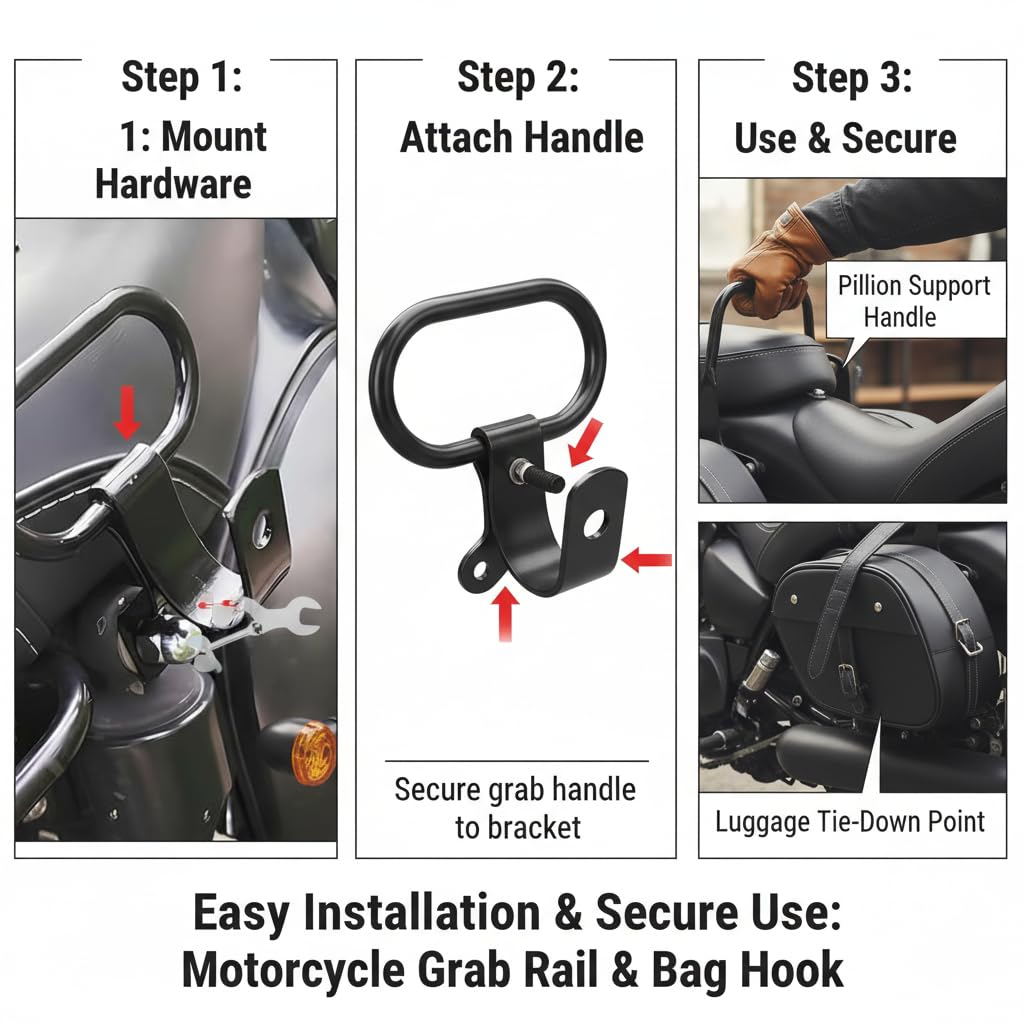 Step 1:
1: Mount Hardware

Step 2:
Attach Handle

Secure grab handle to bracket

Step 3:
Use & Secure

Pillion Support Handle

Luggage Tie-Down Point

Easy Installation & Secure Use:
Motorcycle Grab Rail & Bag Hook