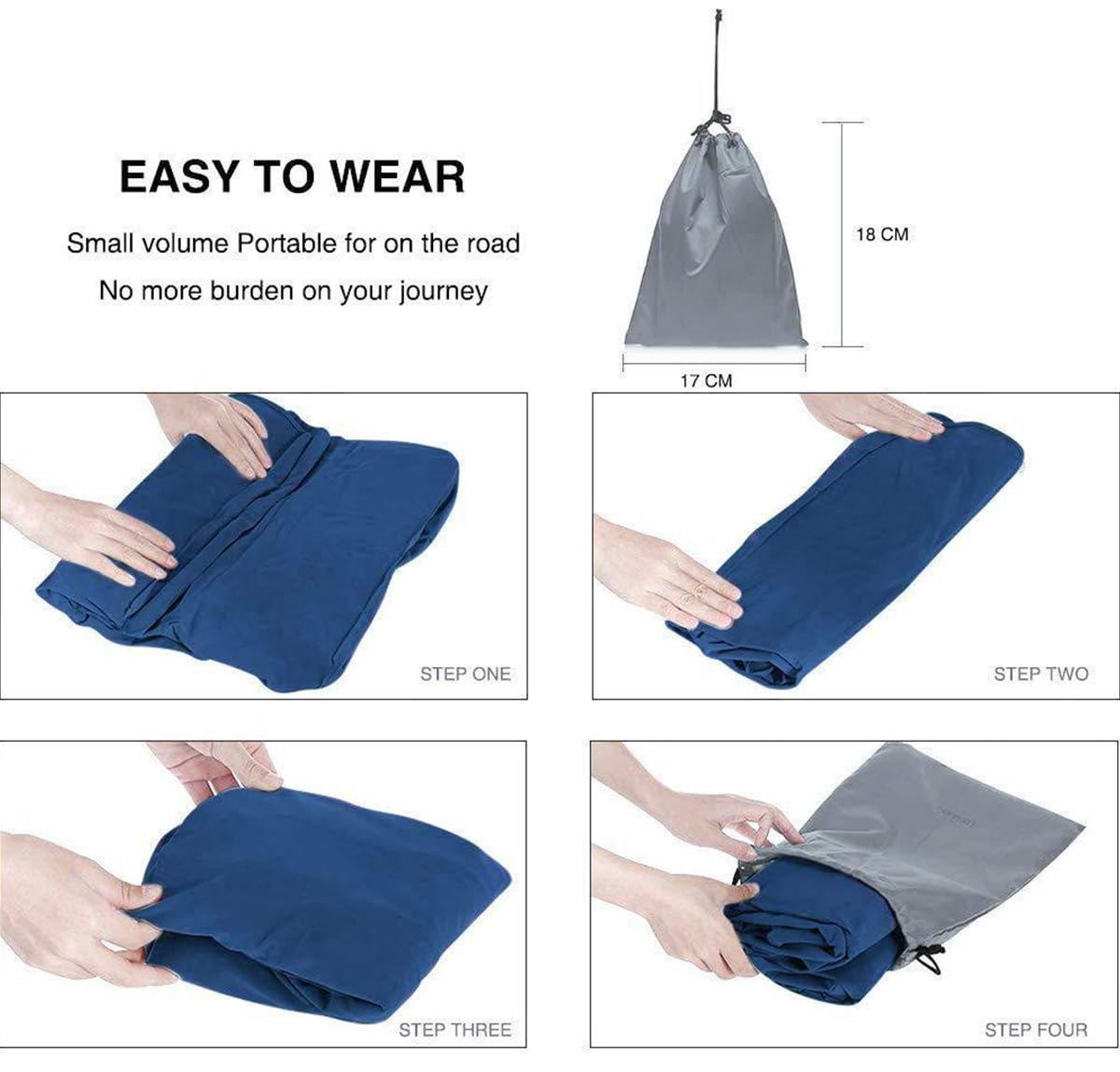 EASY TO WEAR

Small volume Portable for on the road

No more burden on your journey

18 CM

17 CM

STEP ONE

STEP TWO

STEP THREE

STEP FOUR