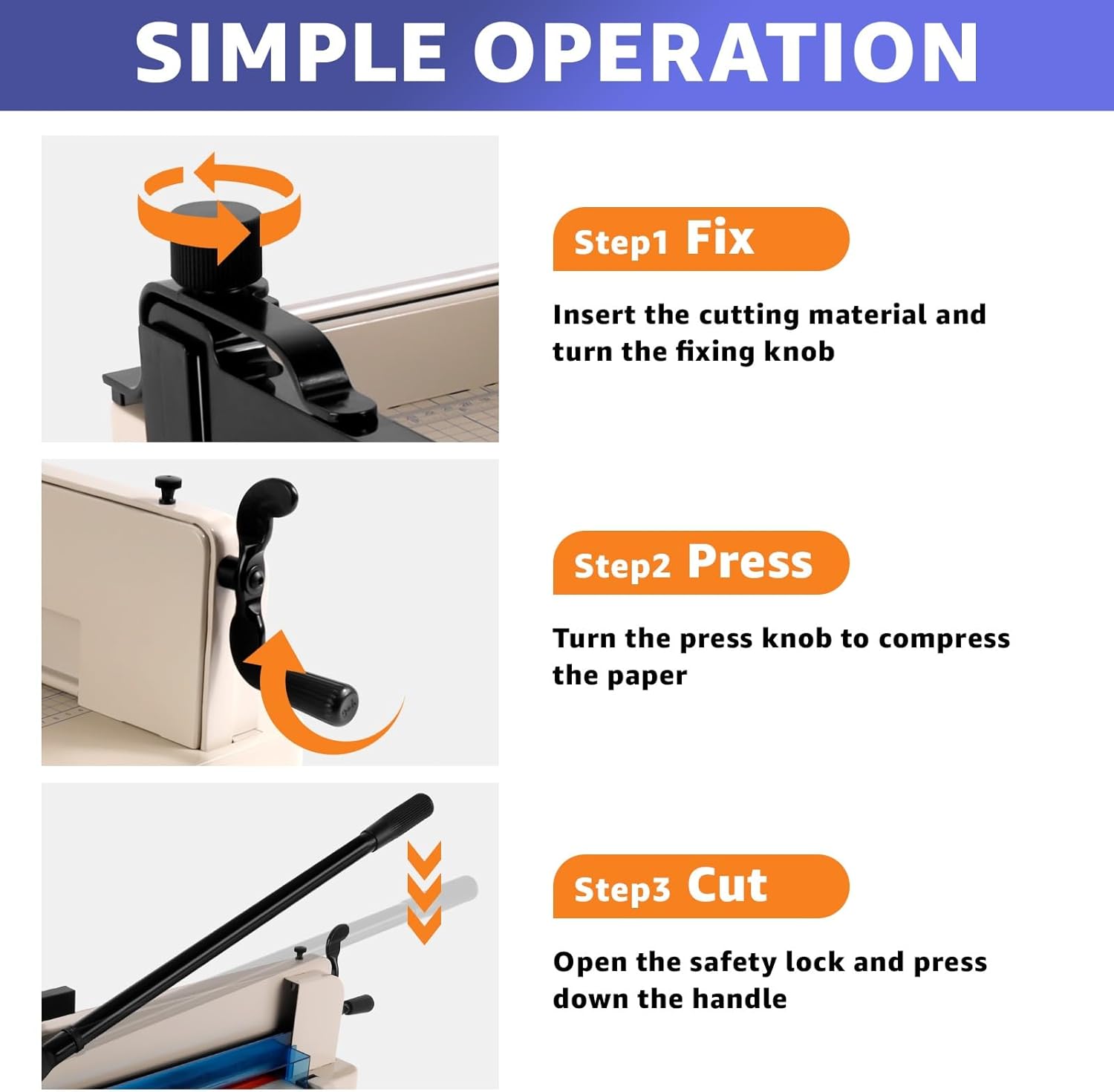 SIMPLE OPERATION

Step1 Fix

Insert the cutting material and turn the fixing knob

Step2 Press

Turn the press knob to compress the paper

Step3 Cut

Open the safety lock and press down the handle