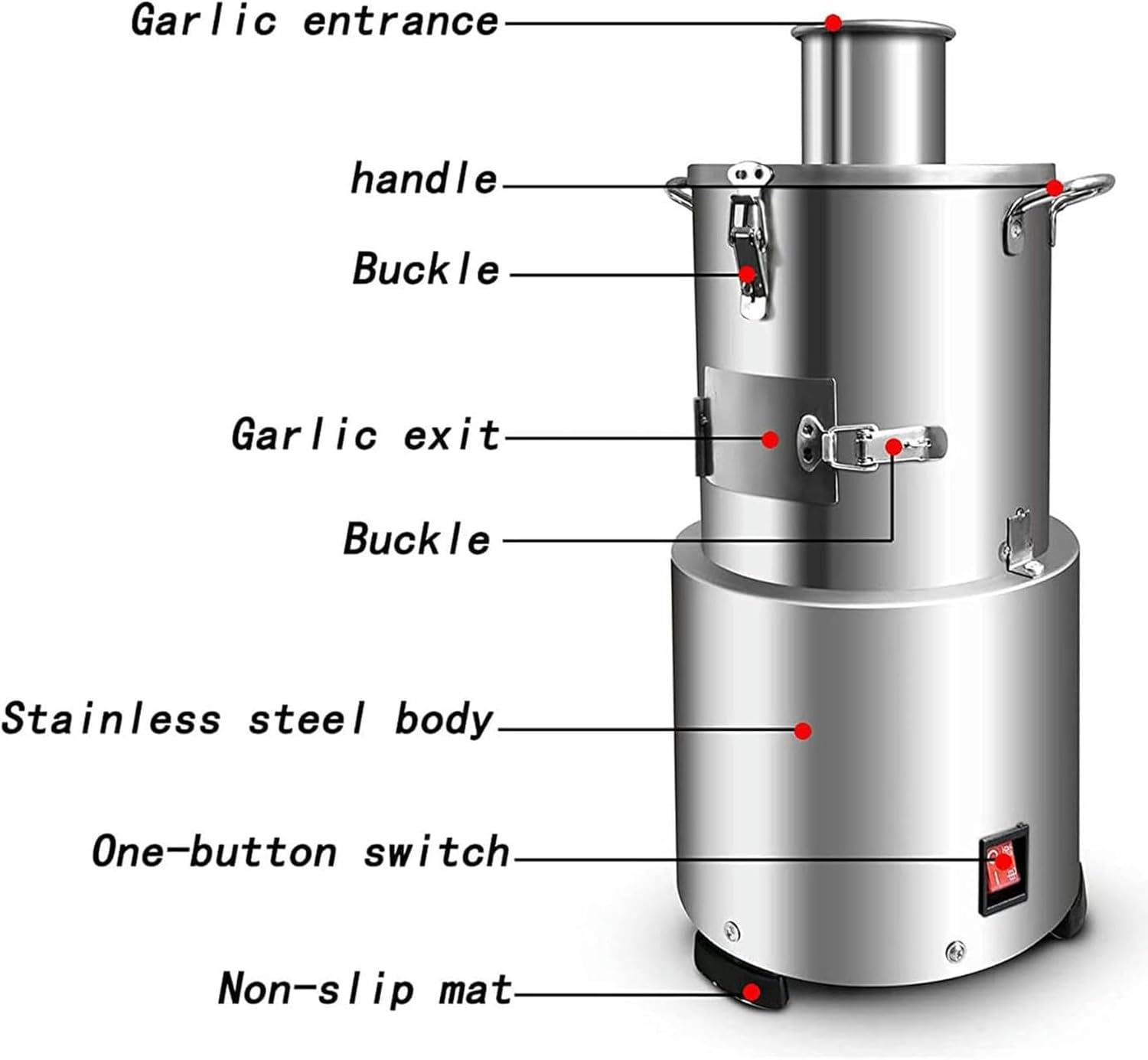 Garlic entrance

handle

Buckle

Garlic exit

Buckle

Stainless steel body

One-button switch

Non-slip mat