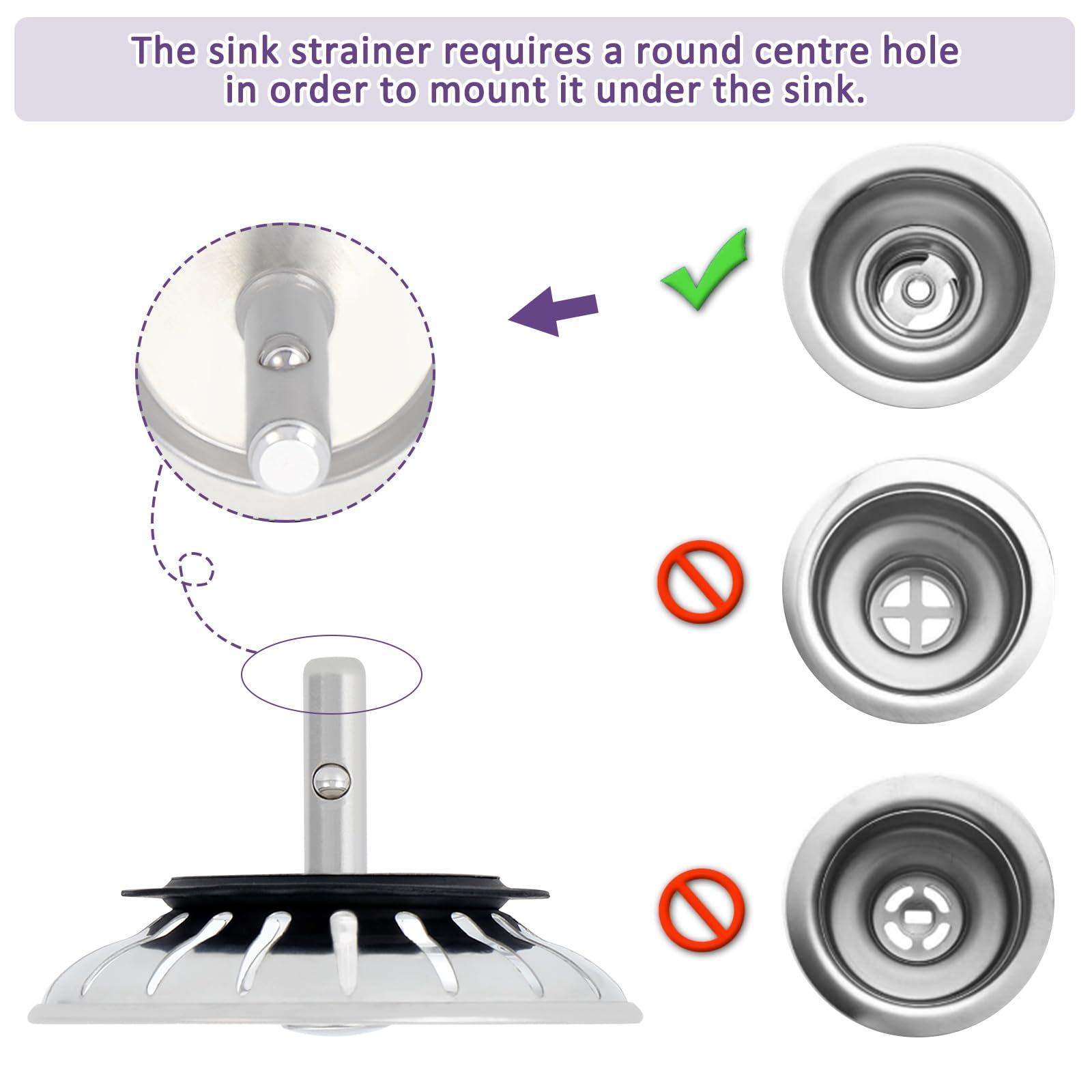 The sink strainer requires a round centre hole in order to mount it under the sink.