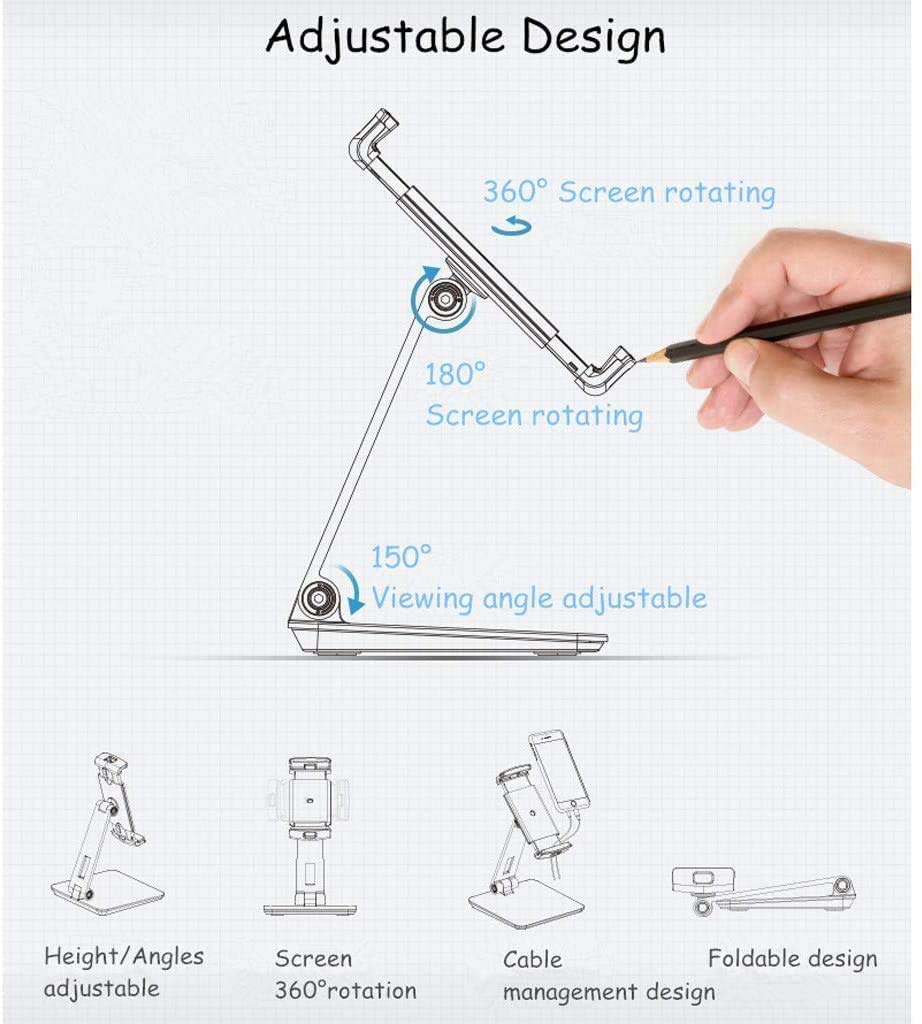 Adjustable Design

360° Screen rotating

180°
Screen rotating

150°
Viewing angle adjustable

Height/Angles adjustable

Screen 360°rotation

Cable management design

Foldable design