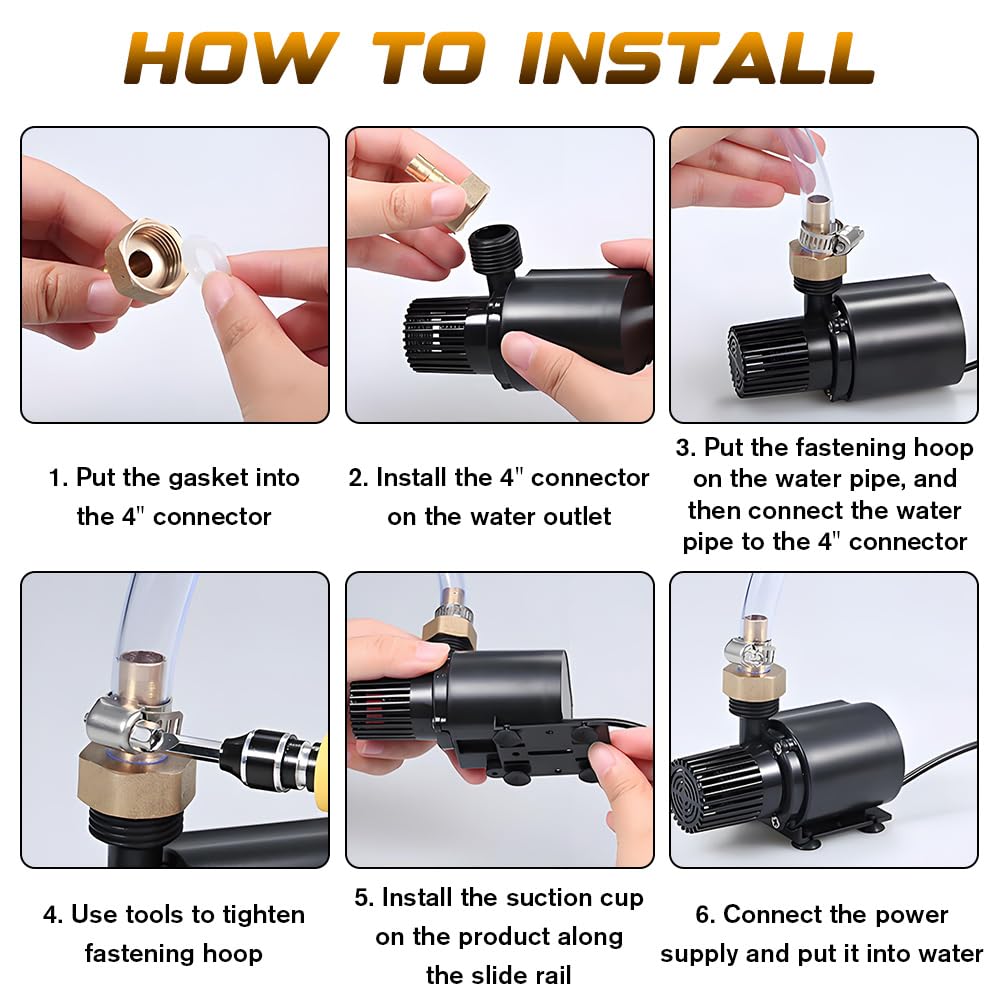 HOW TO INSTALL

1. Put the gasket into the 4" connector

2. Install the 4" connector on the water outlet

3. Put the fastening hoop on the water pipe, and then connect the water pipe to the 4" connector

4. Use tools to tighten fastening hoop

5. Install the suction cup on the product along the slide rail

6. Connect the power supply and put it into water