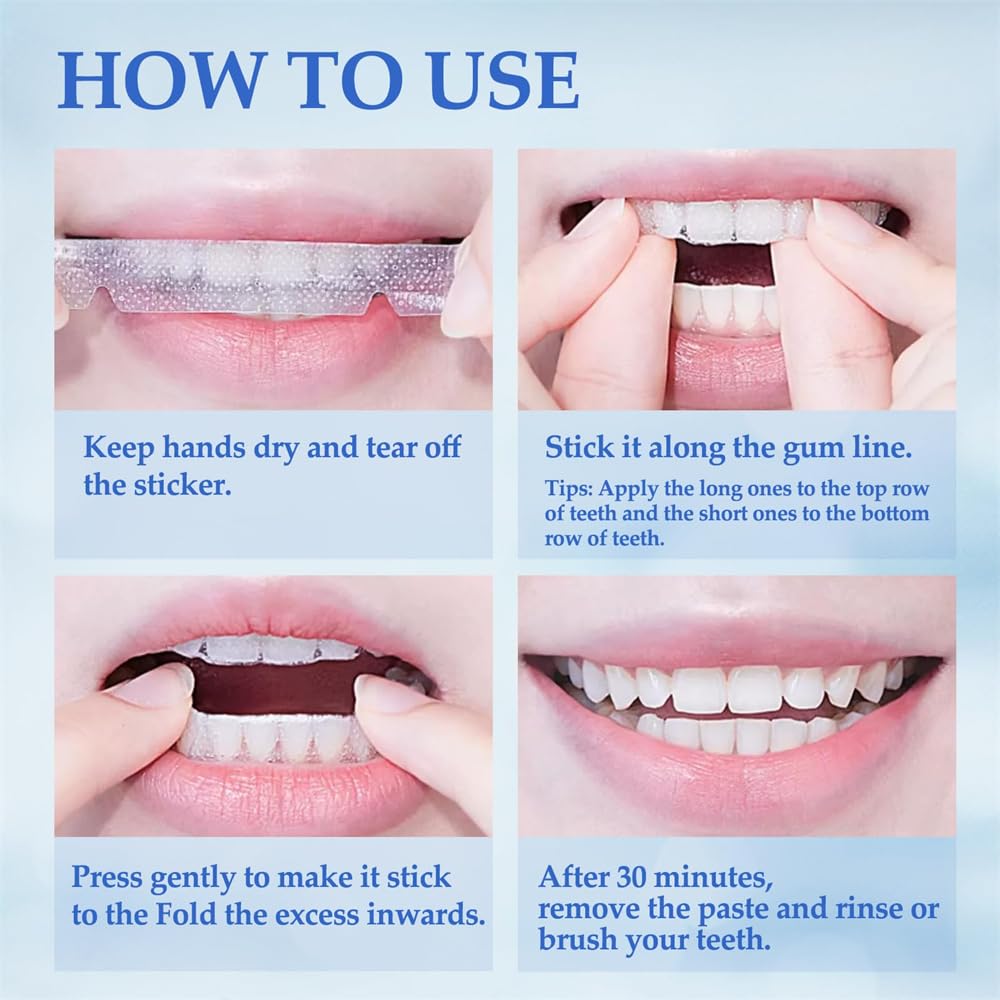 HOW TO USE

Keep hands dry and tear off the sticker.

Stick it along the gum line.

Tips: Apply the long ones to the top row of teeth and the short ones to the bottom row of teeth.

Press gently to make it stick to the Fold the excess inwards.

After 30 minutes, remove the paste and rinse or brush your teeth.