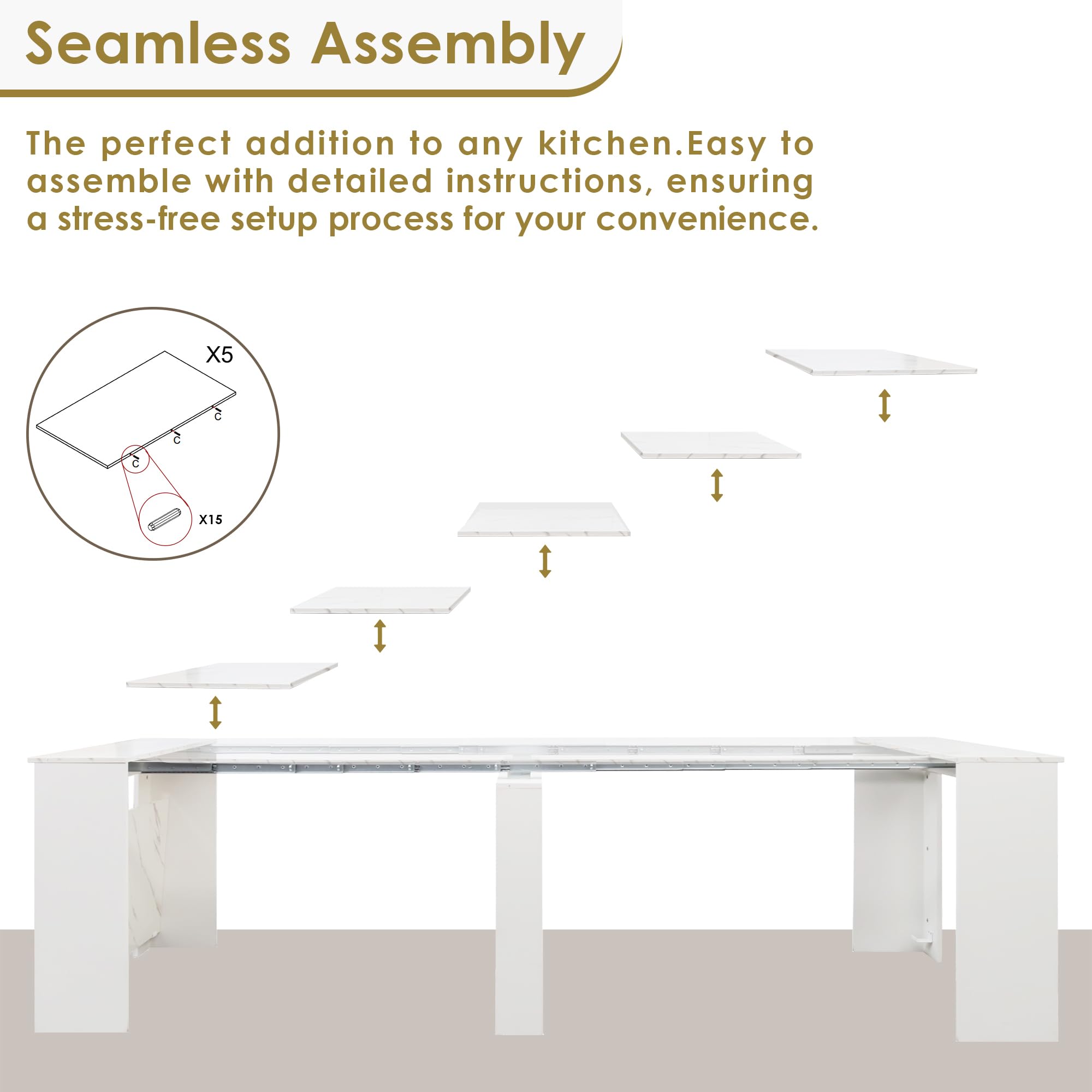 Seamless Assembly

The perfect addition to any kitchen.Easy to assemble with detailed instructions, ensuring a stress-free setup process for your convenience.

X5

C

C

C

X15