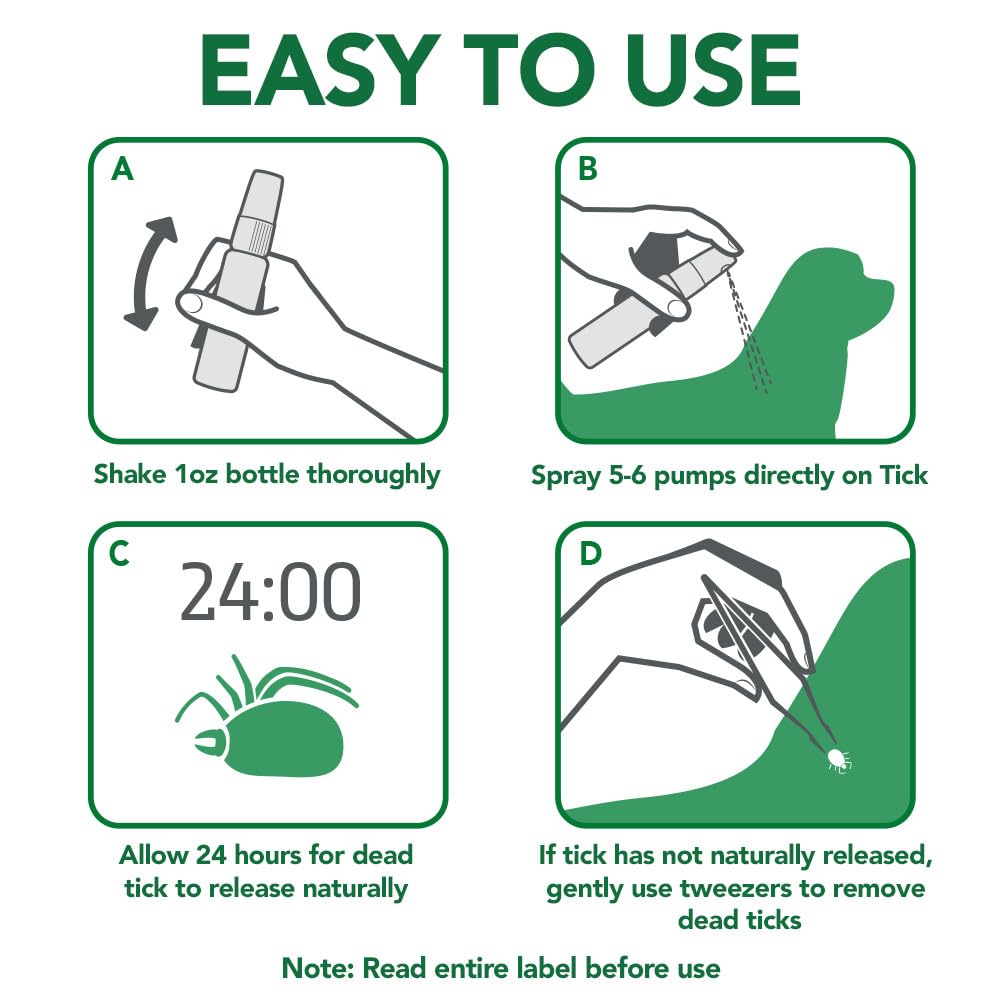 EASY TO USE

A

Shake 1oz bottle thoroughly

B

Spray 5-6 pumps directly on Tick

C

24:00

Allow 24 hours for dead tick to release naturally

D

If tick has not naturally released, gently use tweezers to remove dead ticks

Note: Read entire label before use