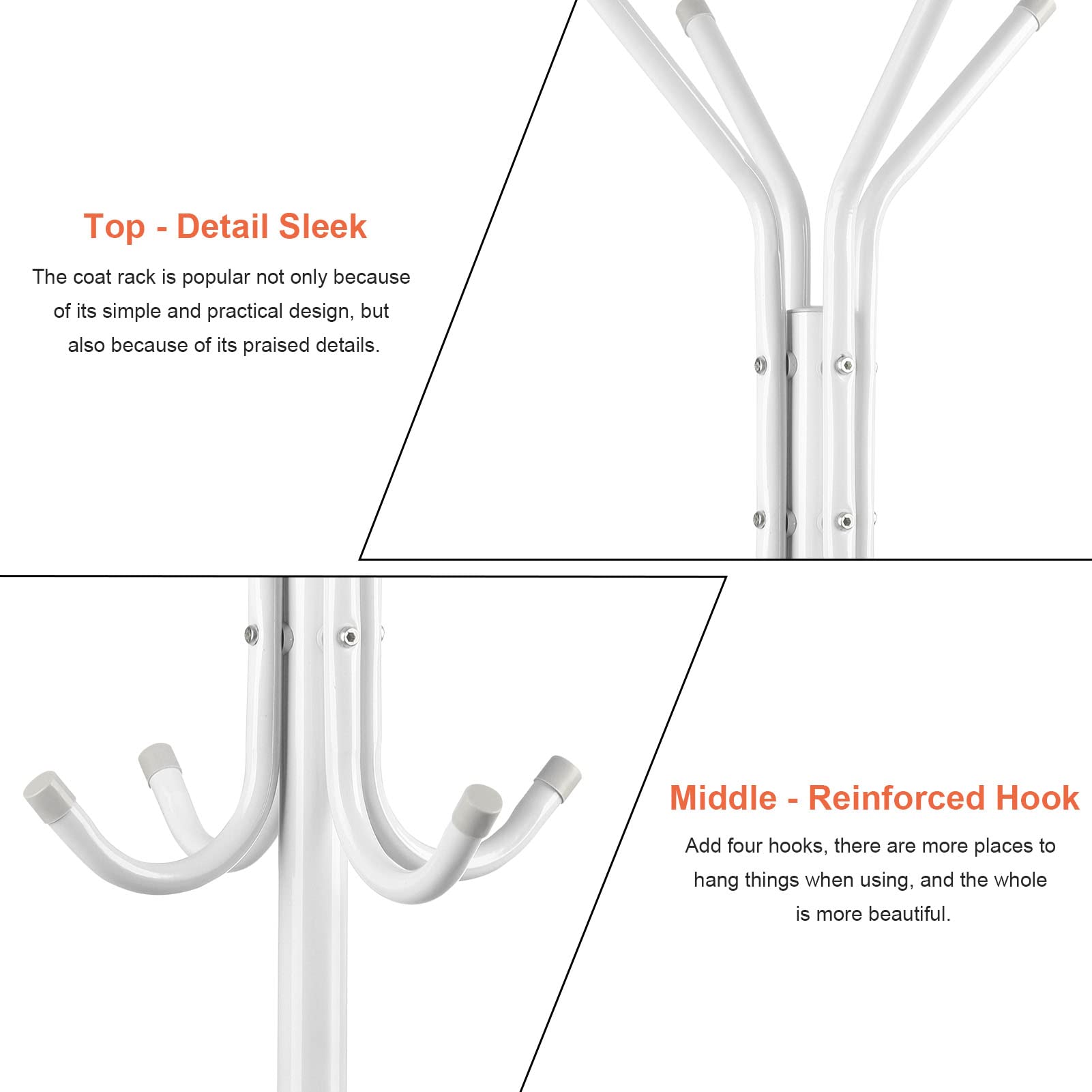 Top - Detail Sleek

The coat rack is popular not only because of its simple and practical design, but also because of its praised details.

Middle - Reinforced Hook

Add four hooks, there are more places to hang things when using, and the whole is more beautiful.