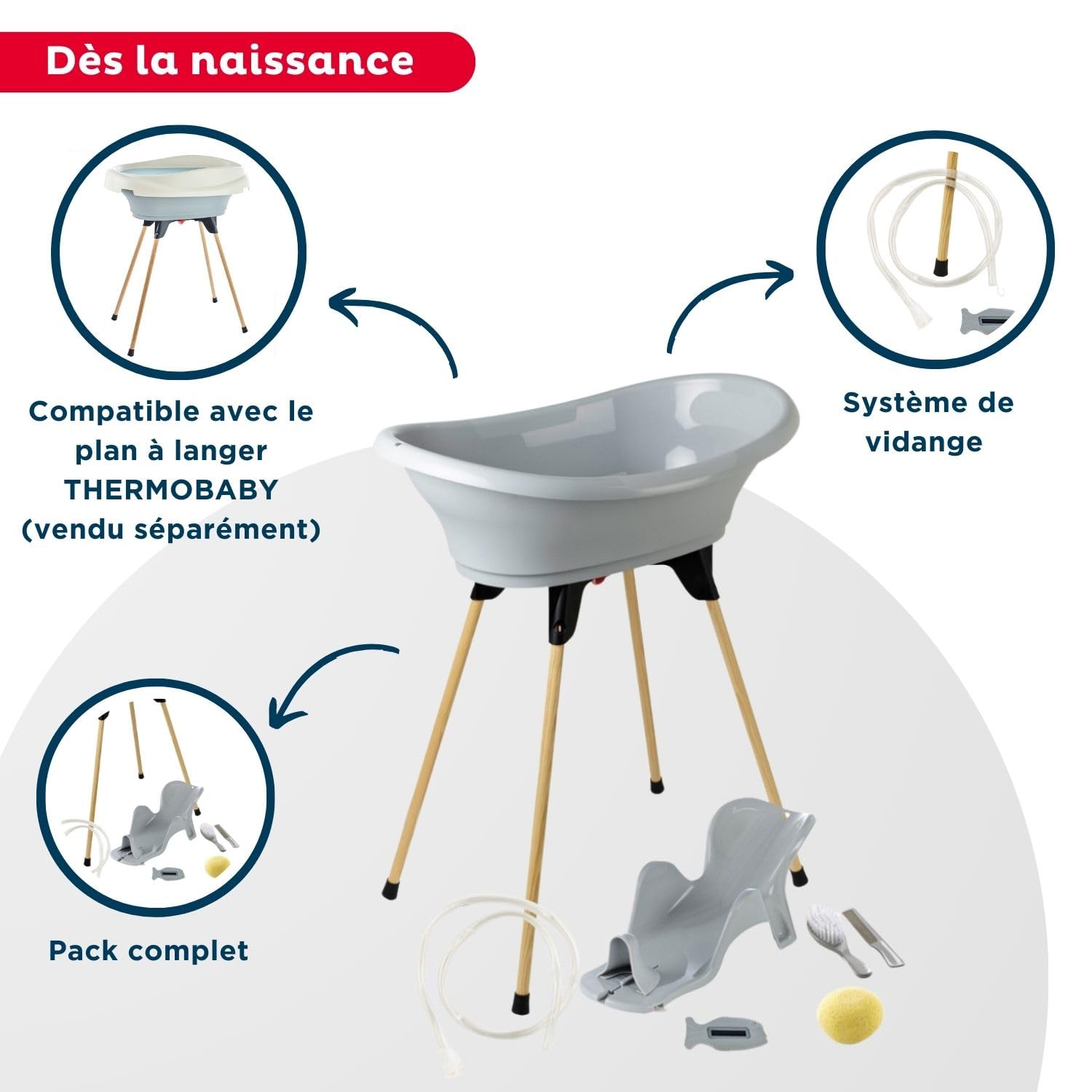 Dès la naissance

Compatible avec le plan à langer THERMOBABY (vendu séparément)

Système de vidange

Pack complet