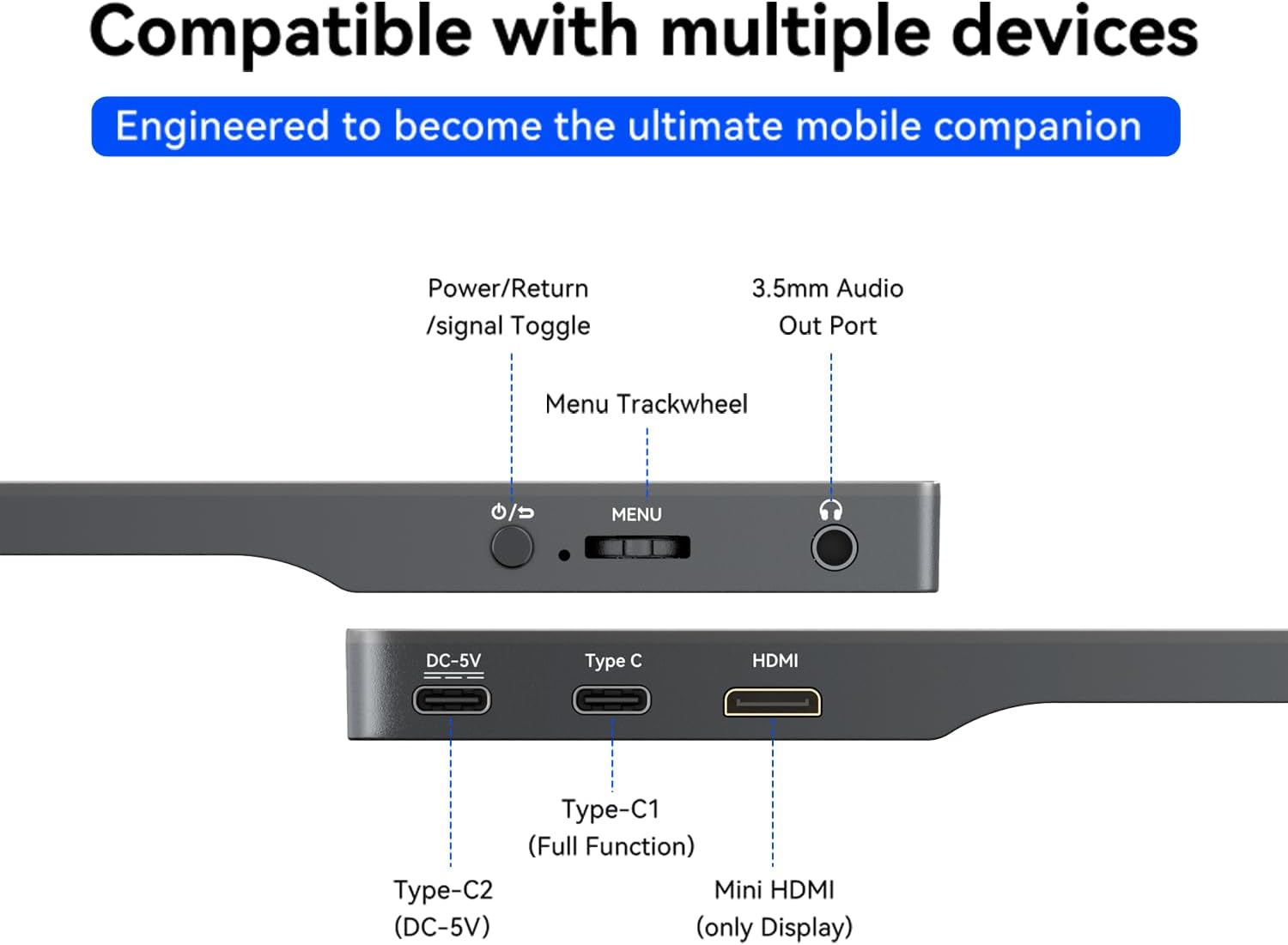 Compatible with multiple devices

Engineered to become the ultimate mobile companion

Power/Return /signal Toggle

3.5mm Audio Out Port

Menu Trackwheel

MENU

DC-5V

Type C

HDMI

Type-C1 (Full Function)

Type-C2 (DC-5V)

Mini HDMI (only Display)