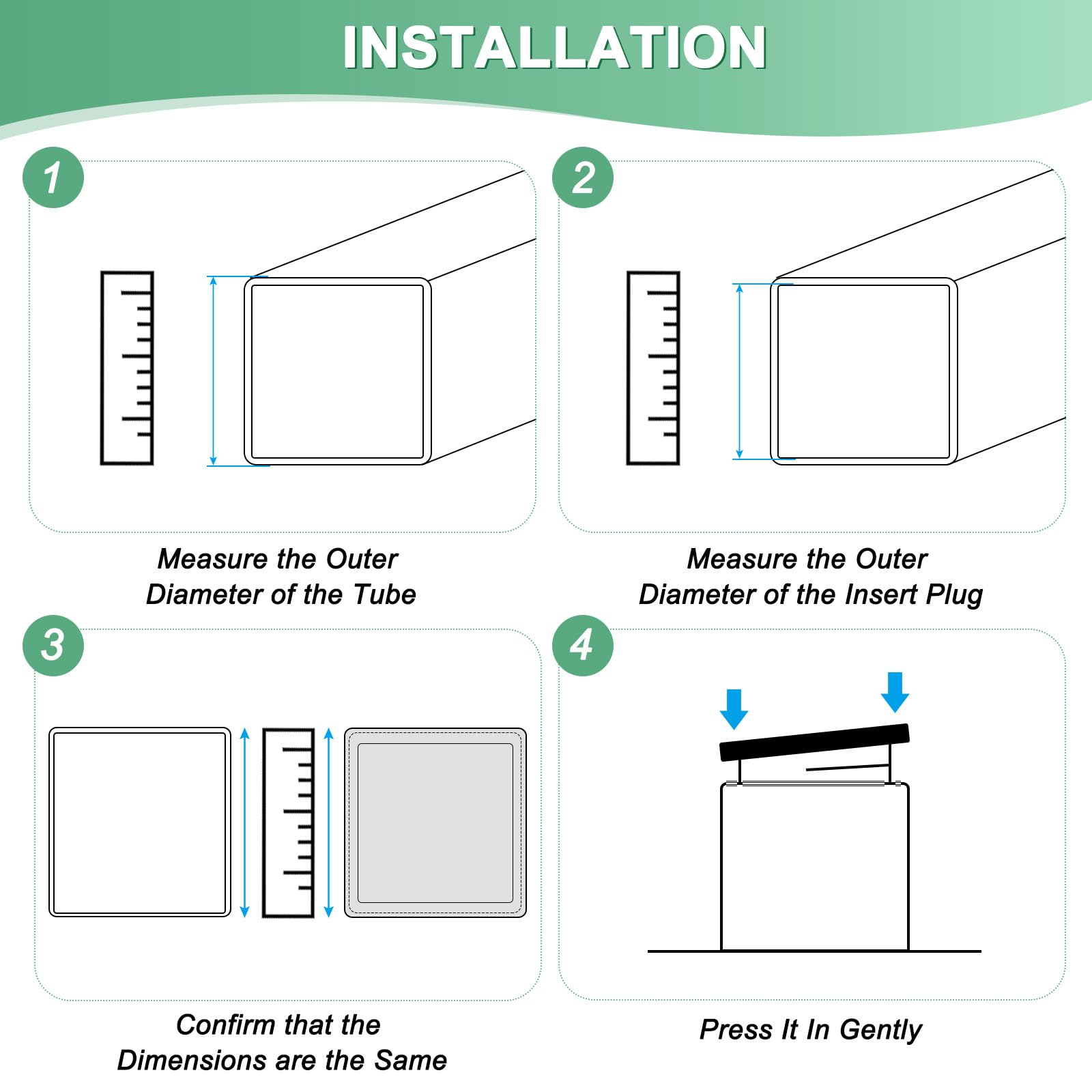 INSTALLATION

1

Measure the Outer Diameter of the Tube

2

Measure the Outer Diameter of the Insert Plug

3

Confirm that the Dimensions are the Same

4

Press It In Gently