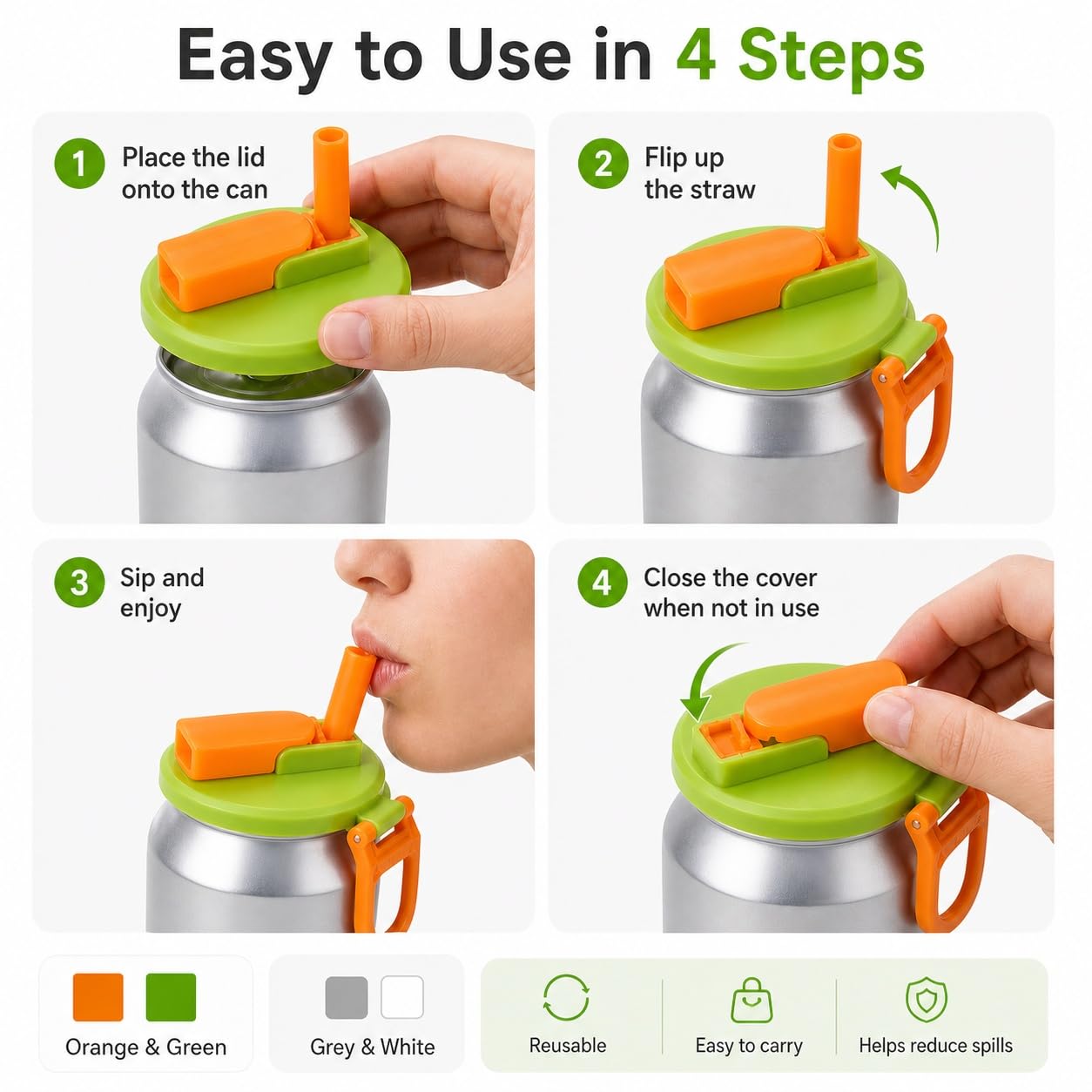 Easy to Use in 4 Steps

1 Place the lid onto the can

2 Flip up the straw

3 Sip and enjoy

4 Close the cover when not in use

Orange & Green

Grey & White

Reusable

Easy to carry

Helps reduce spills