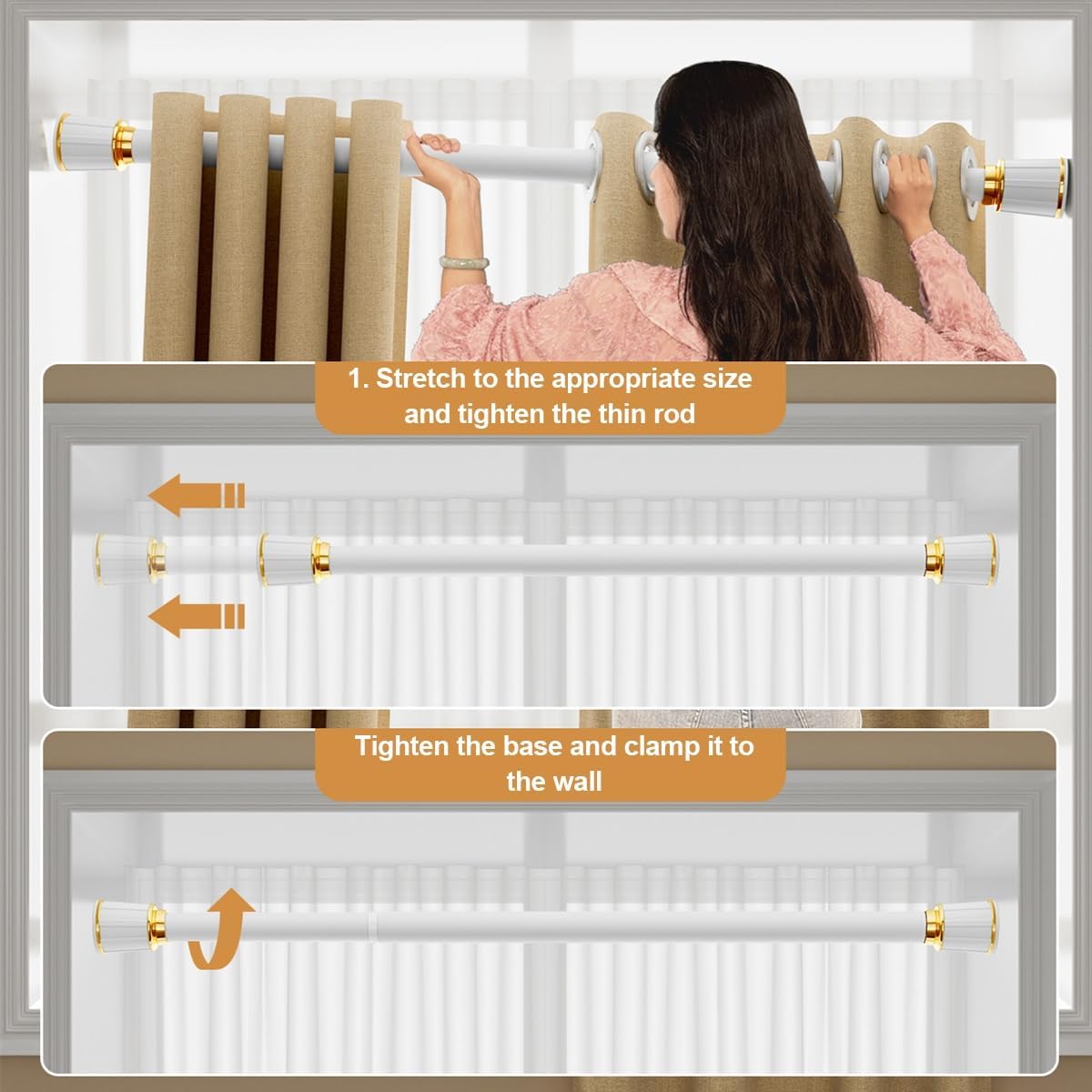 1. Stretch to the appropriate size and tighten the thin rod

Tighten the base and clamp it to the wall