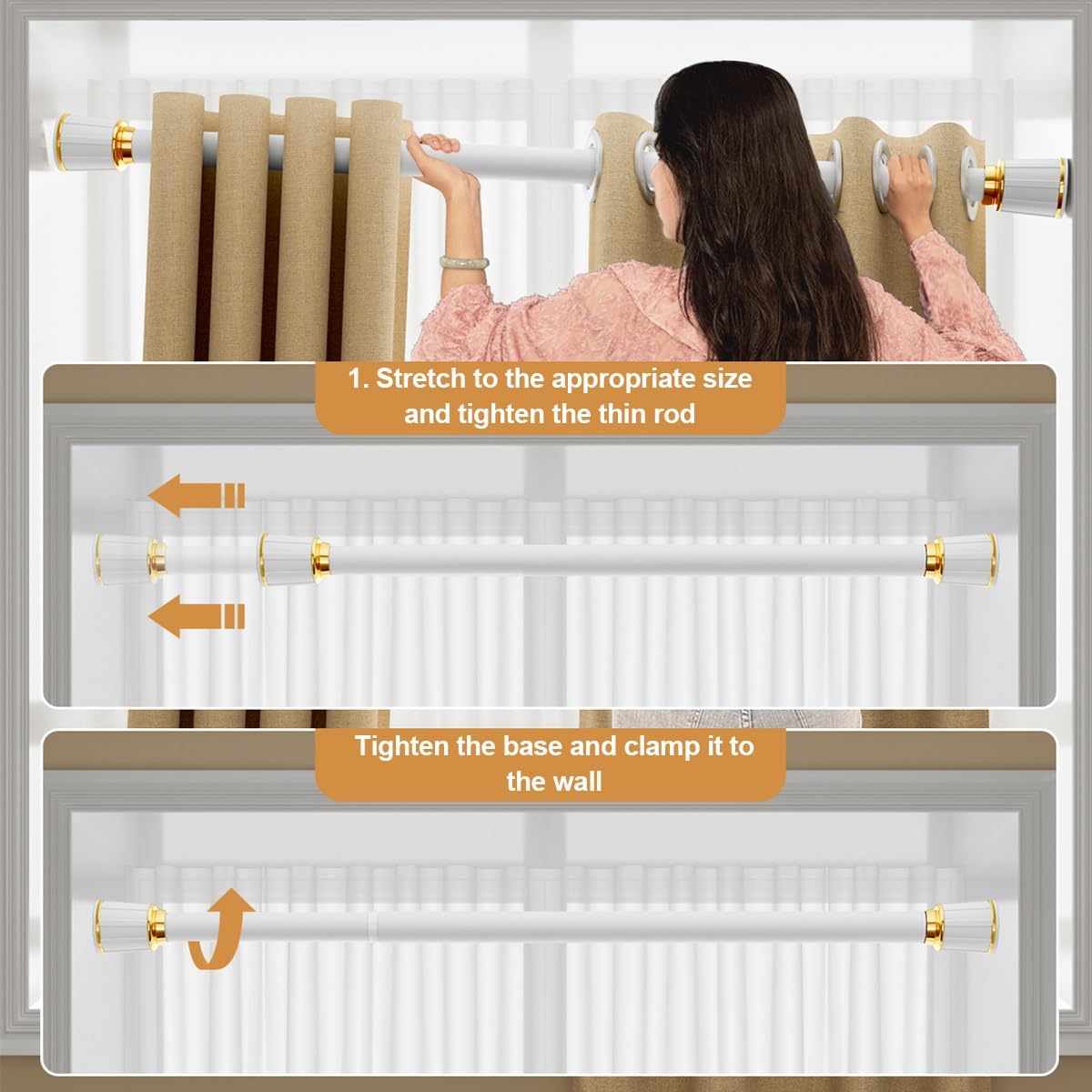 1. Stretch to the appropriate size and tighten the thin rod

Tighten the base and clamp it to the wall