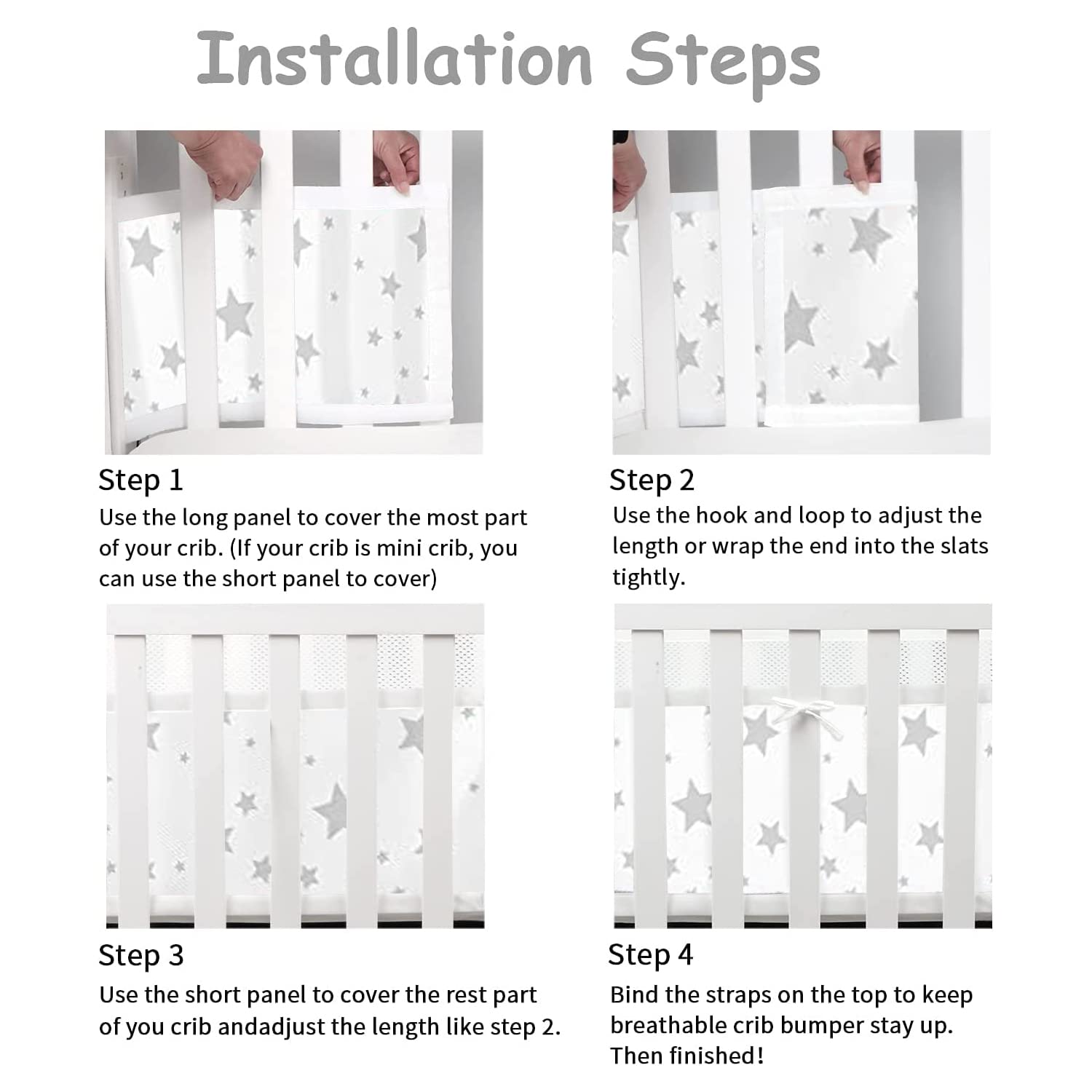 Installation Steps

Step 1
Use the long panel to cover the most part of your crib. (If your crib is mini crib, you can use the short panel to cover)

Step 2
Use the hook and loop to adjust the length or wrap the end into the slats tightly.

Step 3
Use the short panel to cover the rest part of you crib andadjust the length like step 2.

Step 4
Bind the straps on the top to keep breathable crib bumper stay up. Then finished!