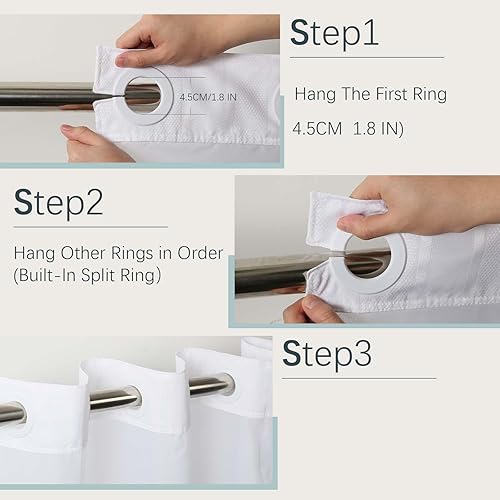 4.5CM/1.8 IN

Step1

Hang The First Ring

4.5CM 1.8 IN)

Step2

Hang Other Rings in Order (Built-In Split Ring)

Step3