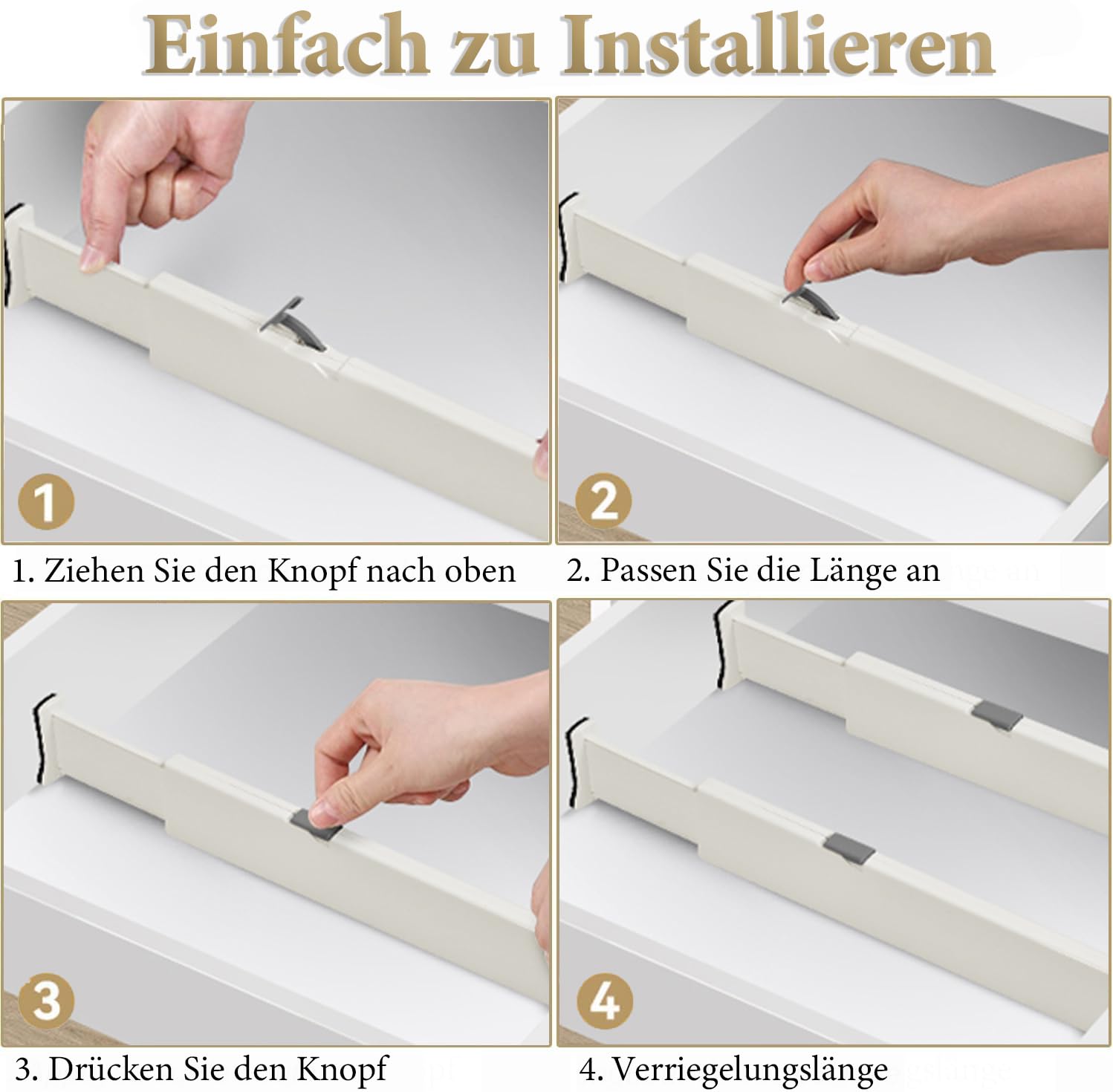 Einfach zu Installieren

1

1. Ziehen Sie den Knopf nach oben

2

2. Passen Sie die Länge an

3

3. Drücken Sie den Knopf

4

4. Verriegelungslänge