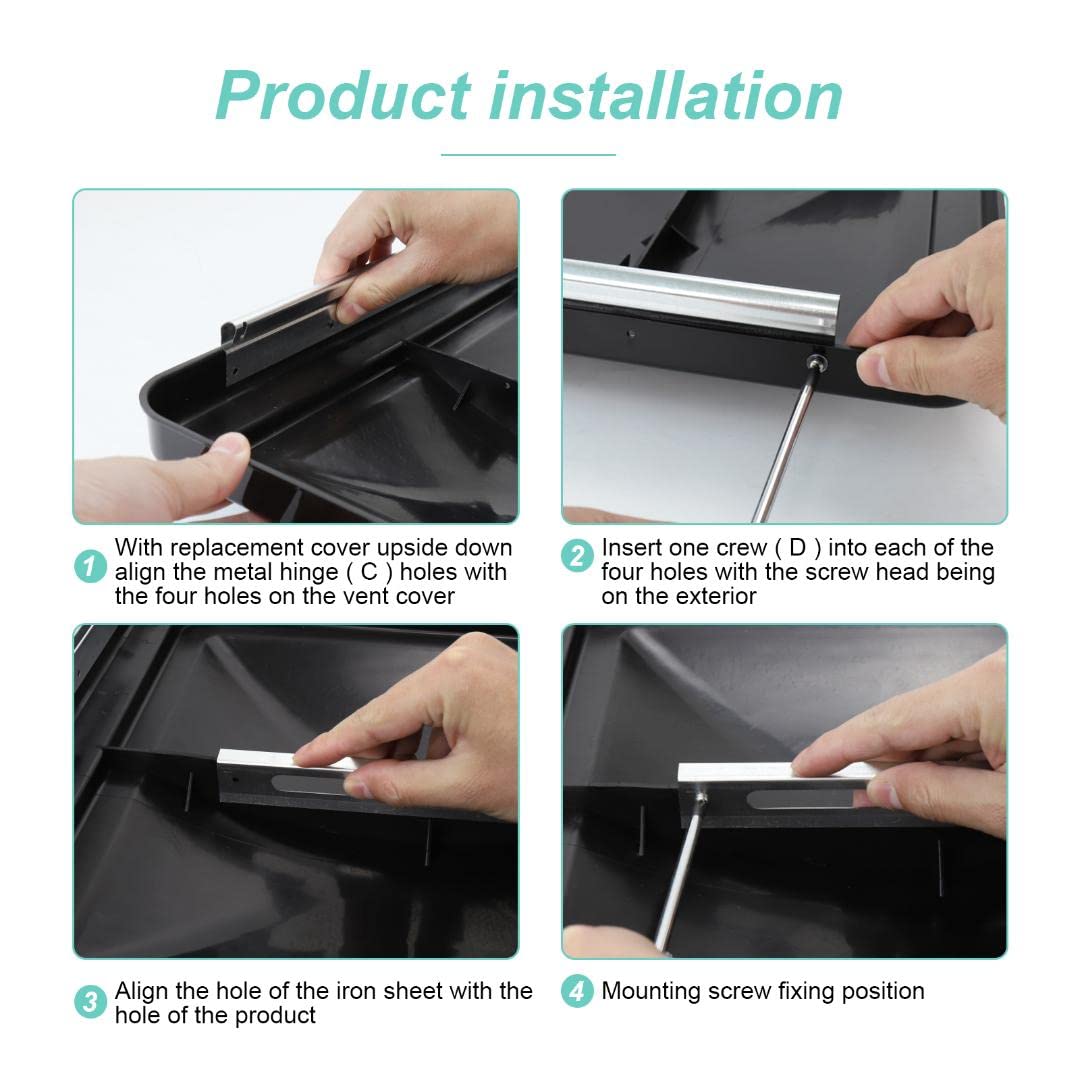 Product installation

1 With replacement cover upside down align the metal hinge ( C ) holes with the four holes on the vent cover

2 Insert one crew ( D ) into each of the four holes with the screw head being on the exterior

3 Align the hole of the iron sheet with the hole of the product

4 Mounting screw fixing position