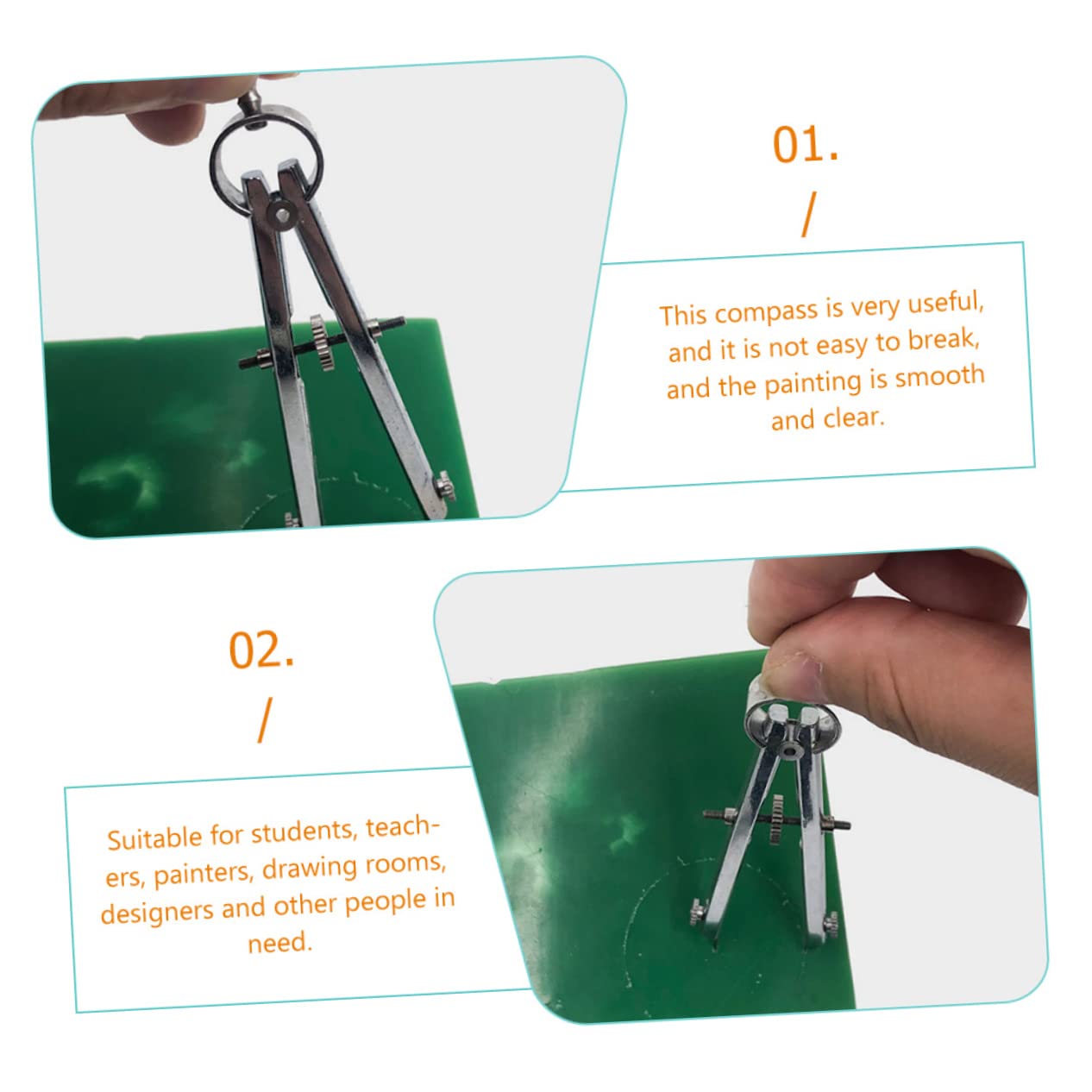 01.
/

This compass is very useful, and it is not easy to break, and the painting is smooth and clear.

02.
/

Suitable for students, teachers, painters, drawing rooms, designers and other people in need.