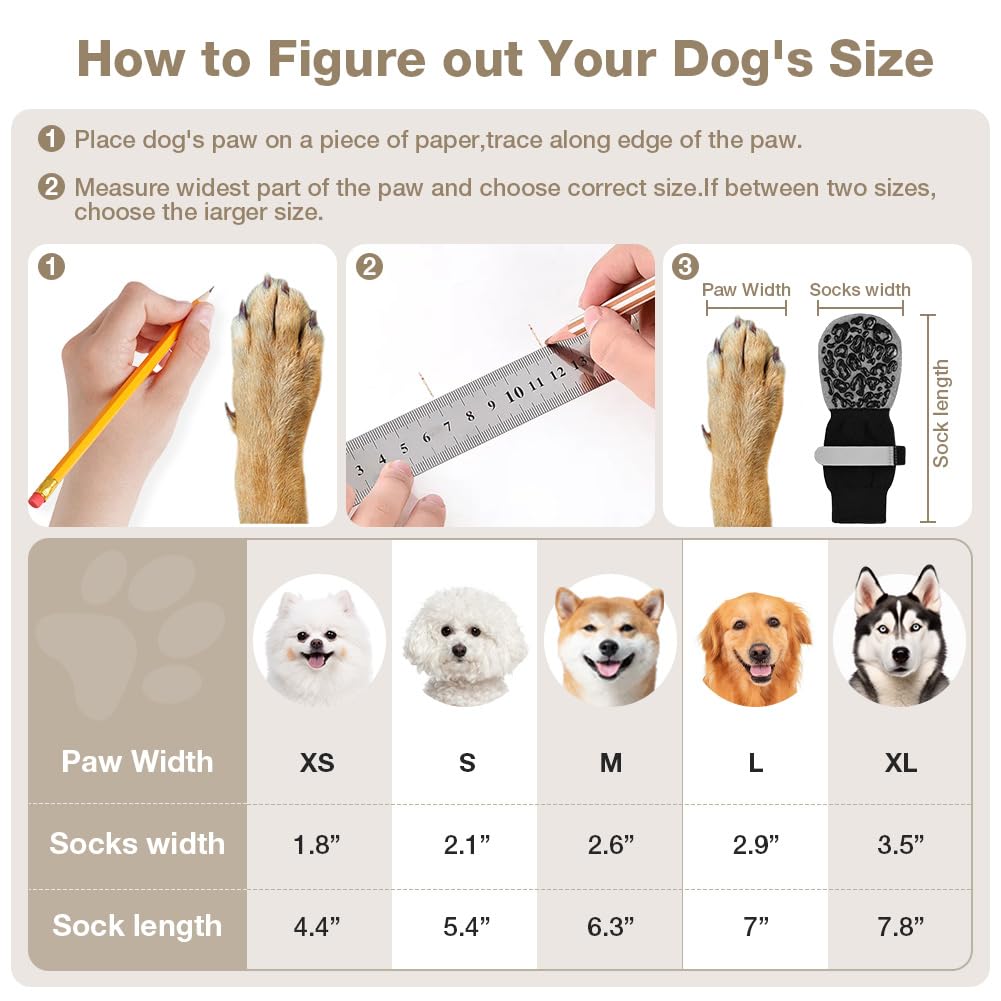 How to Figure out Your Dog's Size

1 Place dog's paw on a piece of paper,trace along edge of the paw.

2 Measure widest part of the paw and choose correct size.If between two sizes, choose the iarger size.

1

2

3 4 5 6 7 8 9 10 11 12 13

3

Paw Width

Socks width

Sock length

| Paw Width | XS | S | M | L | XL |
|---|---|---|---|---|---|
| Socks width | 1.8” | 2.1” | 2.6” | 2.9” | 3.5” |
| Sock length | 4.4” | 5.4” | 6.3” | 7” | 7.8” |