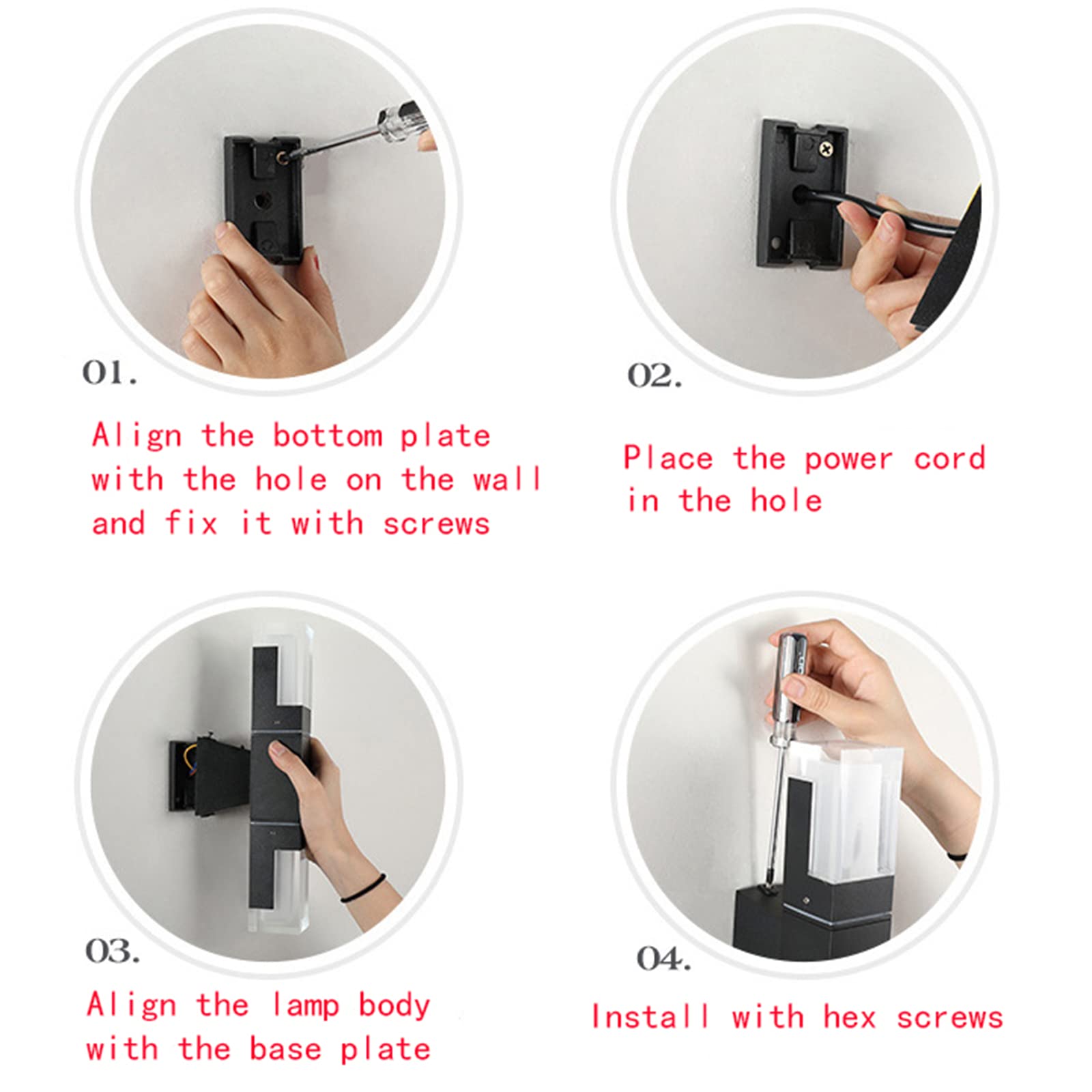 01.

Align the bottom plate with the hole on the wall and fix it with screws

02.

Place the power cord in the hole

03.

Align the lamp body with the base plate

04.

Install with hex screws