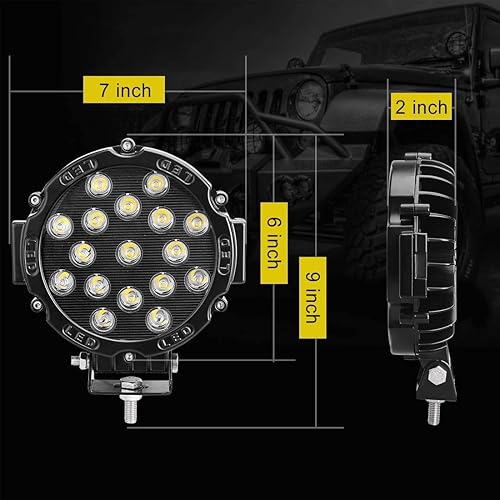 7 inch

2 inch

6 inch

9 inch

LED
LED
LED
LED
LED
LED