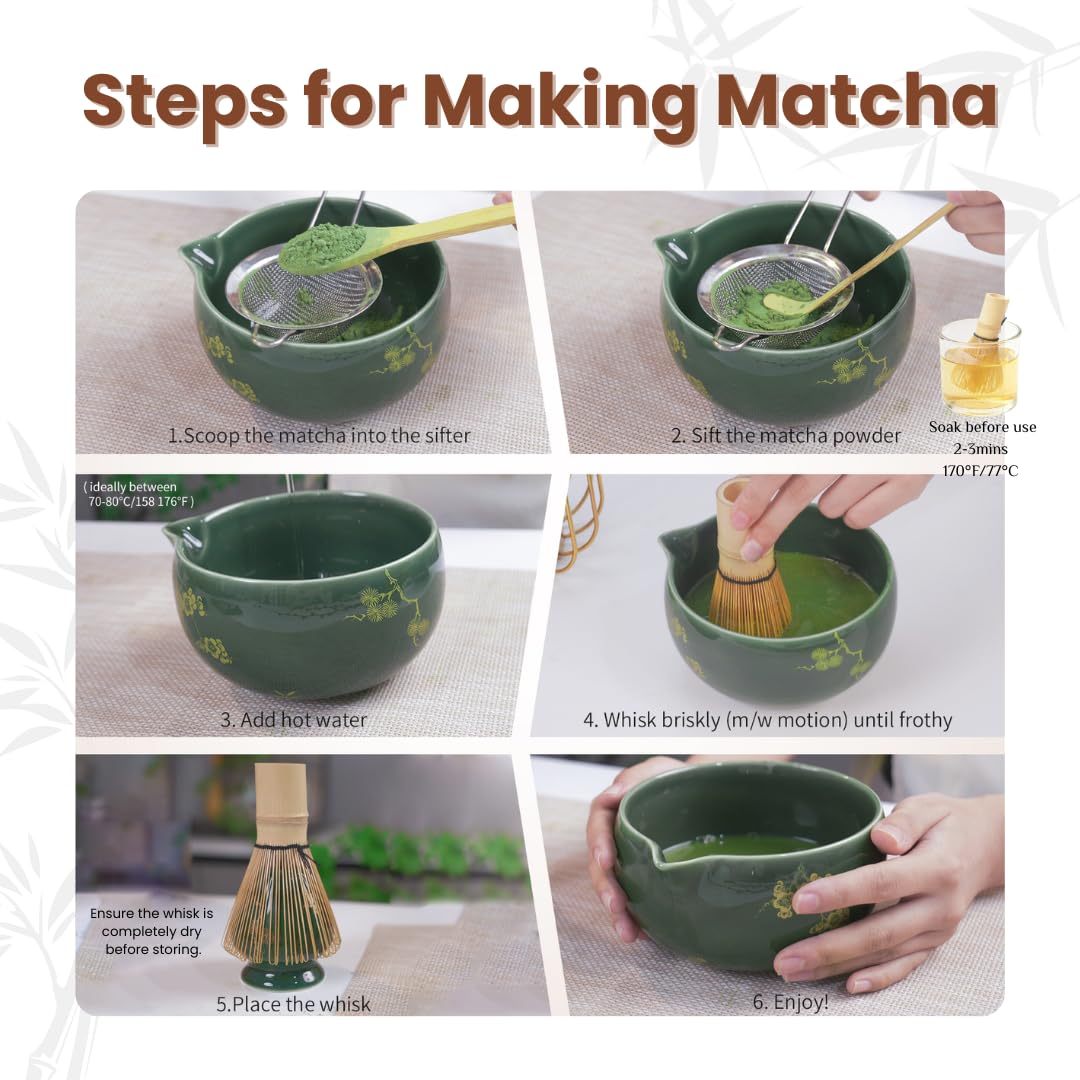 Steps for Making Matcha

1.Scoop the matcha into the sifter

2. Sift the matcha powder

Soak before use
2-3mins
170°F/77°C

( ideally between 70-80°C/158 176°F )

3. Add hot water

4. Whisk briskly (m/w motion) until frothy

Ensure the whisk is completely dry before storing.

5.Place the whisk

6. Enjoy!