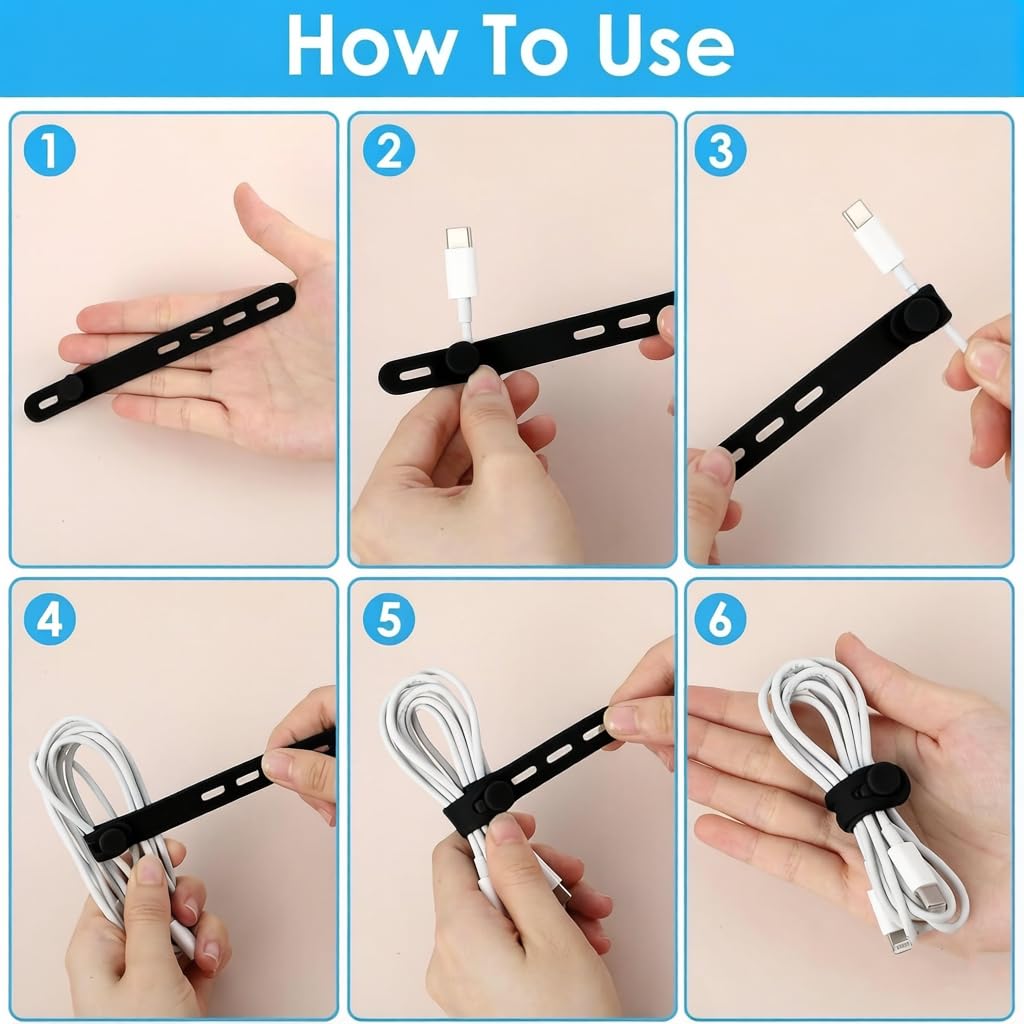 How To Use

1

2

3

4

5

6