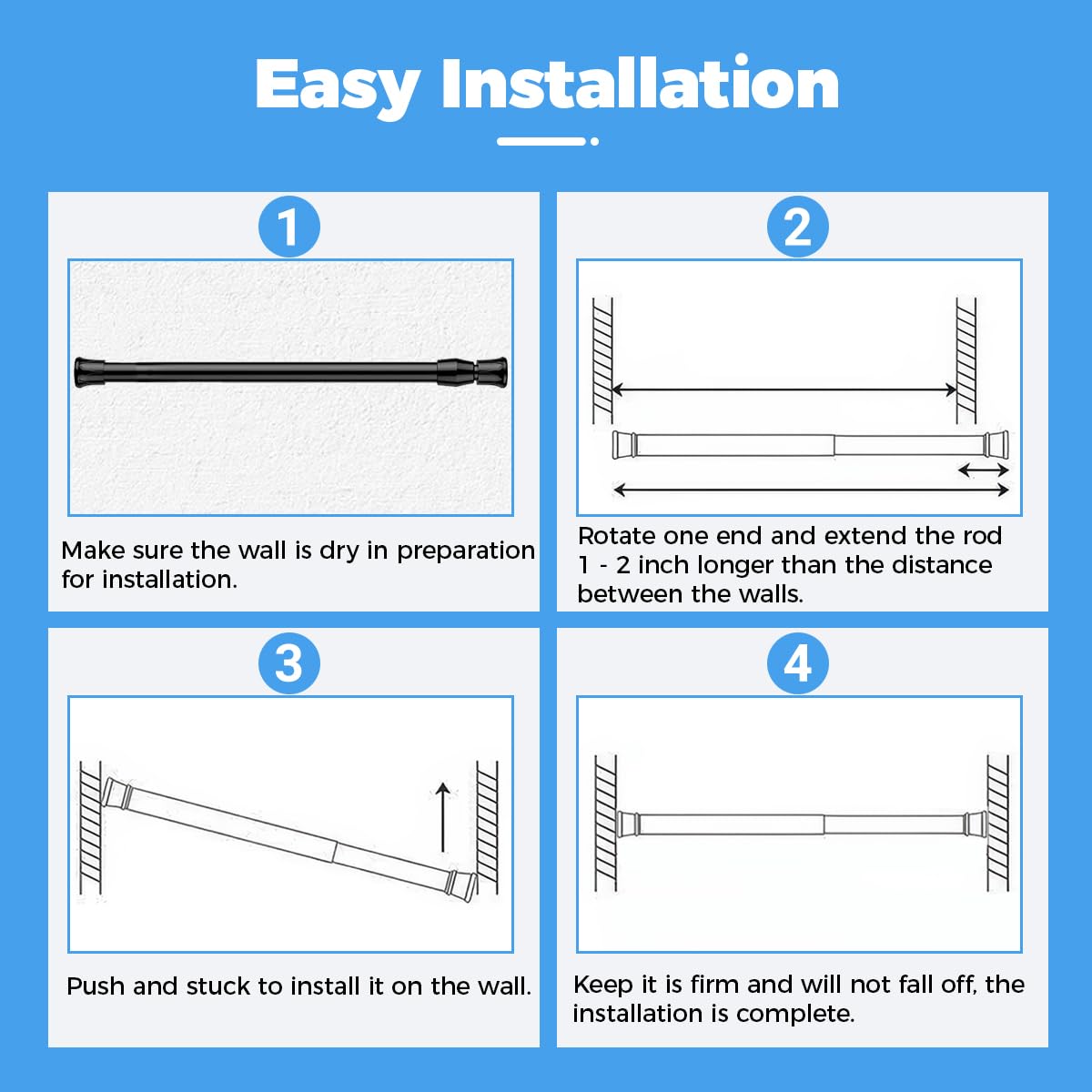 Easy Installation

1

Make sure the wall is dry in preparation for installation.

2

Rotate one end and extend the rod 1 - 2 inch longer than the distance between the walls.

3

Push and stuck to install it on the wall.

4

Keep it is firm and will not fall off, the installation is complete.