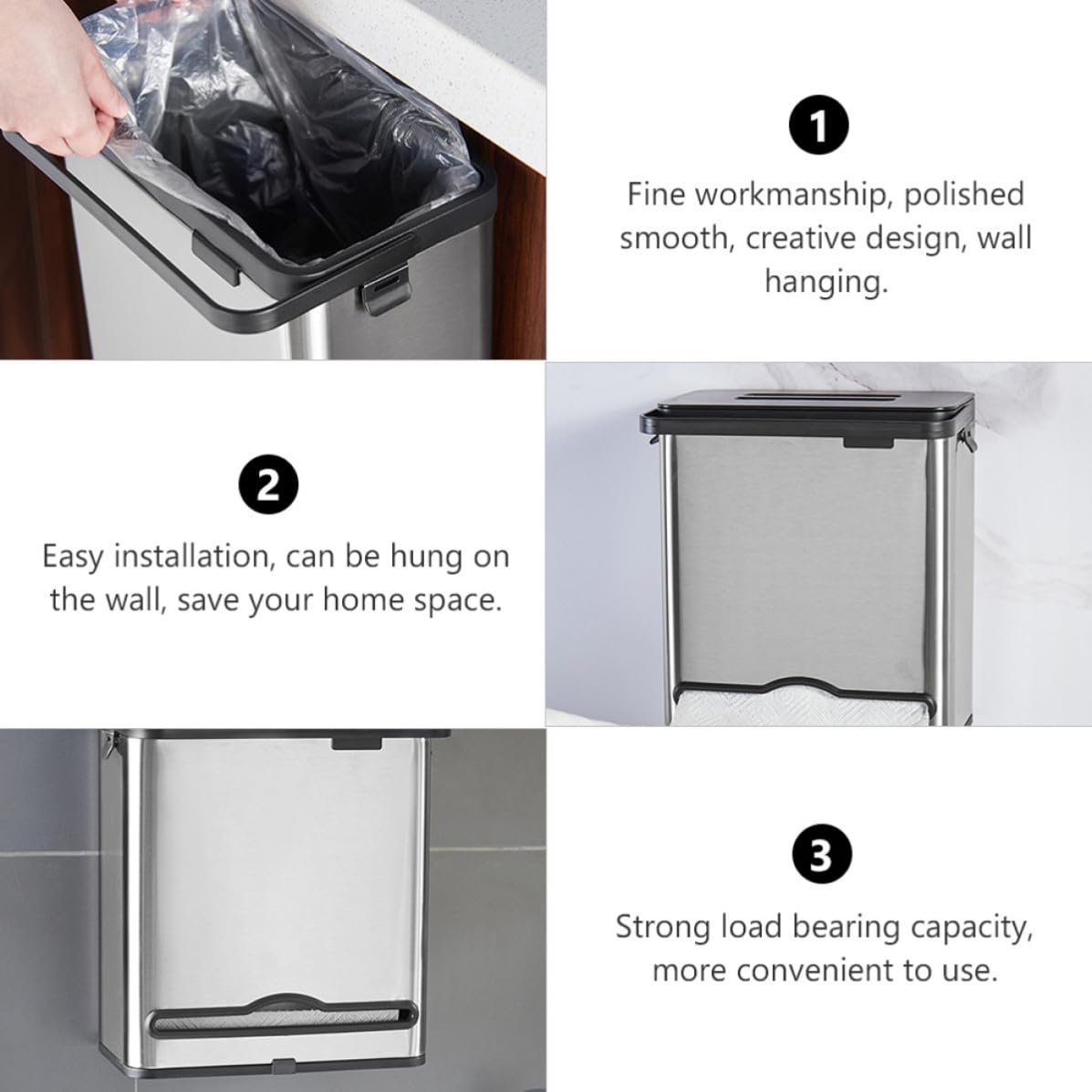 1

Fine workmanship, polished smooth, creative design, wall hanging.

2

Easy installation, can be hung on the wall, save your home space.

3

Strong load bearing capacity, more convenient to use.