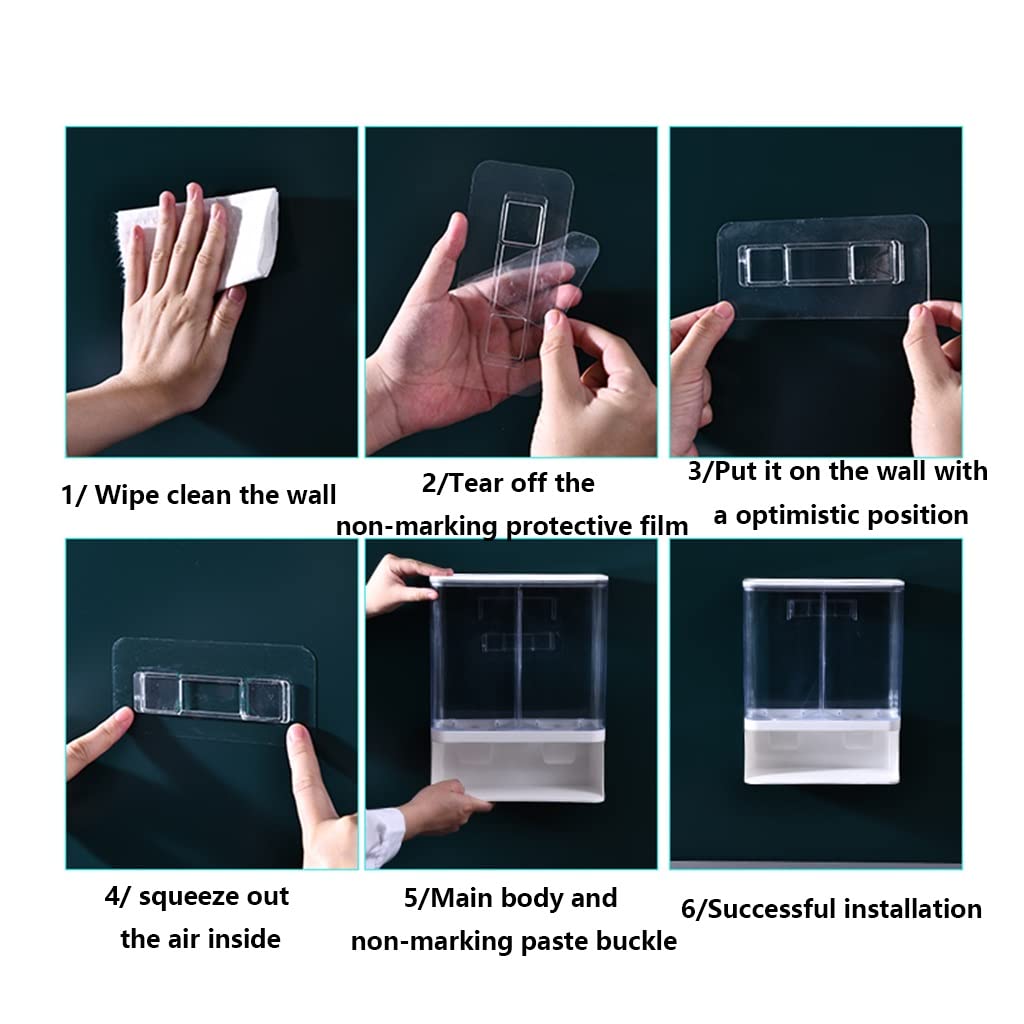 1/ Wipe clean the wall

2/Tear off the non-marking protective film

3/Put it on the wall with a optimistic position

4/ squeeze out the air inside

5/Main body and non-marking paste buckle

6/Successful installation