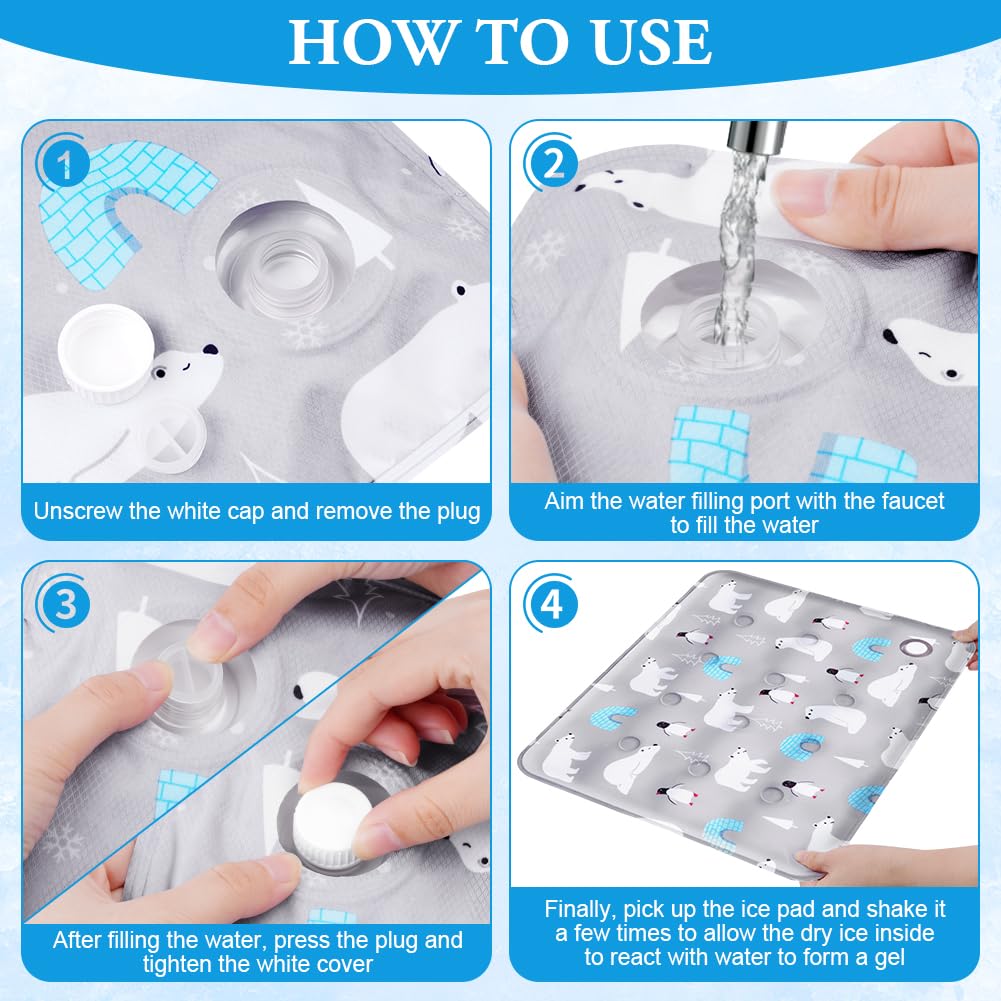 HOW TO USE

1

Unscrew the white cap and remove the plug

2

Aim the water filling port with the faucet to fill the water

3

After filling the water, press the plug and tighten the white cover

4

Finally, pick up the ice pad and shake it a few times to allow the dry ice inside to react with water to form a gel